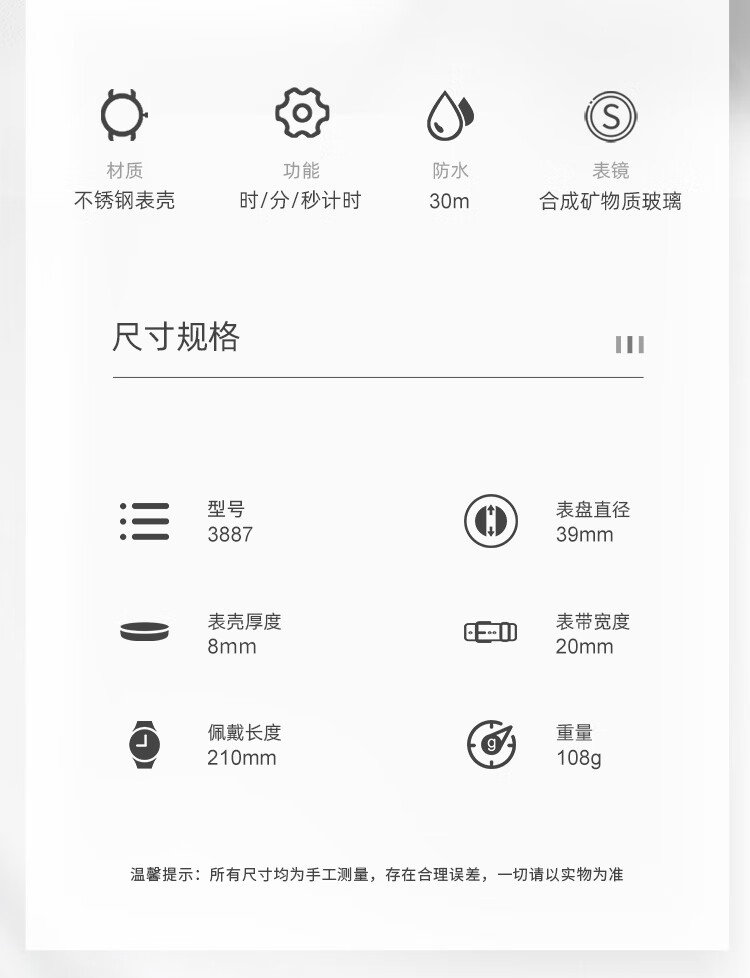 材质
不锈钢表壳

功能
时/分/秒计时

防水
30m

表镜
合成矿物质玻璃

尺寸规格

型号
3887

表盘直径
39mm

表壳厚度
8mm

表带宽度
20mm

佩戴长度
210mm

重量
108g

温馨提示：所有尺寸均为手工测量，存在合理误差，一切请以实物为准