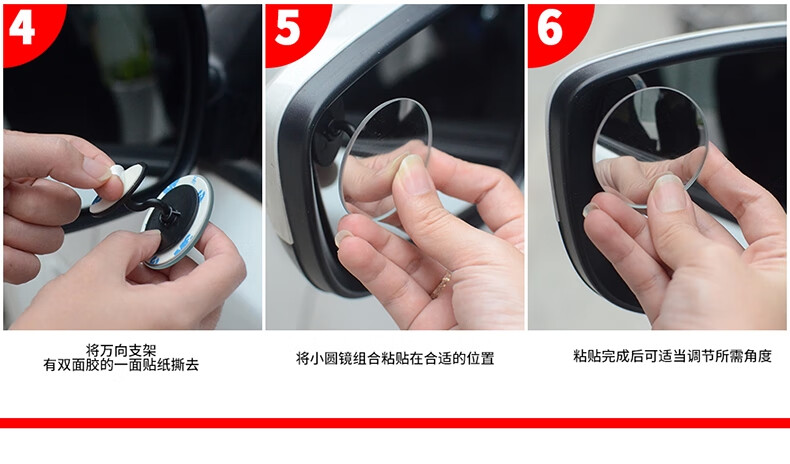 4

将万向支架
有双面胶的一面贴纸撕去

5

将小圆镜组合粘贴在合适的位置

6

粘贴完成后可适当调节所需角度