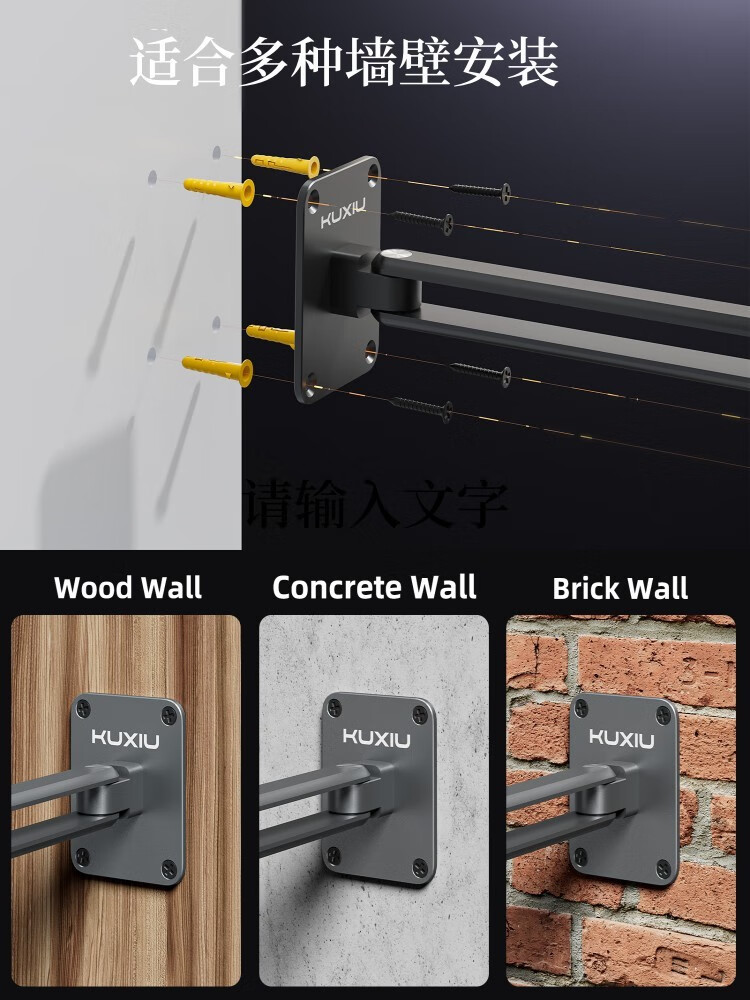 适合多种墙壁安装

KUXIU

请输入文字

Wood Wall

Concrete Wall

Brick Wall

KUXIU

KUXIU

KUXIU