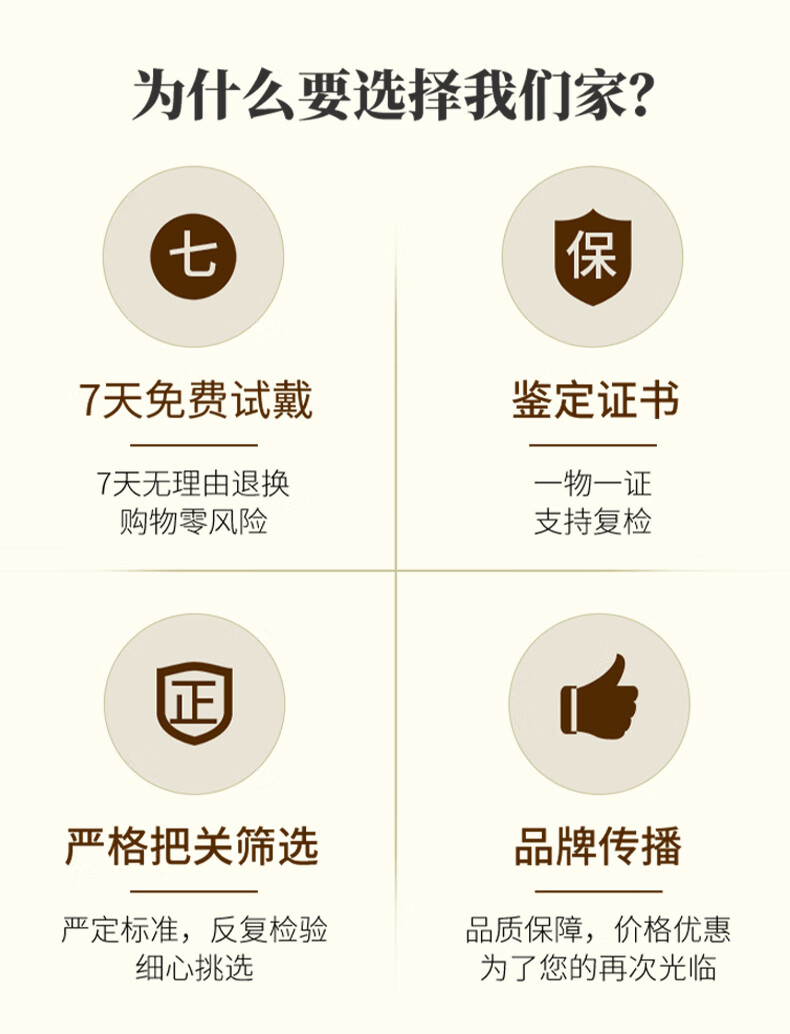 为什么要选择我们家?

七

7天免费试戴

7天无理由退换
购物零风险

保

鉴定证书

一物一证
支持复检

正

严格把关筛选

严定标准，反复检验
细心挑选

品牌传播

品质保障，价格优惠
为了您的再次光临