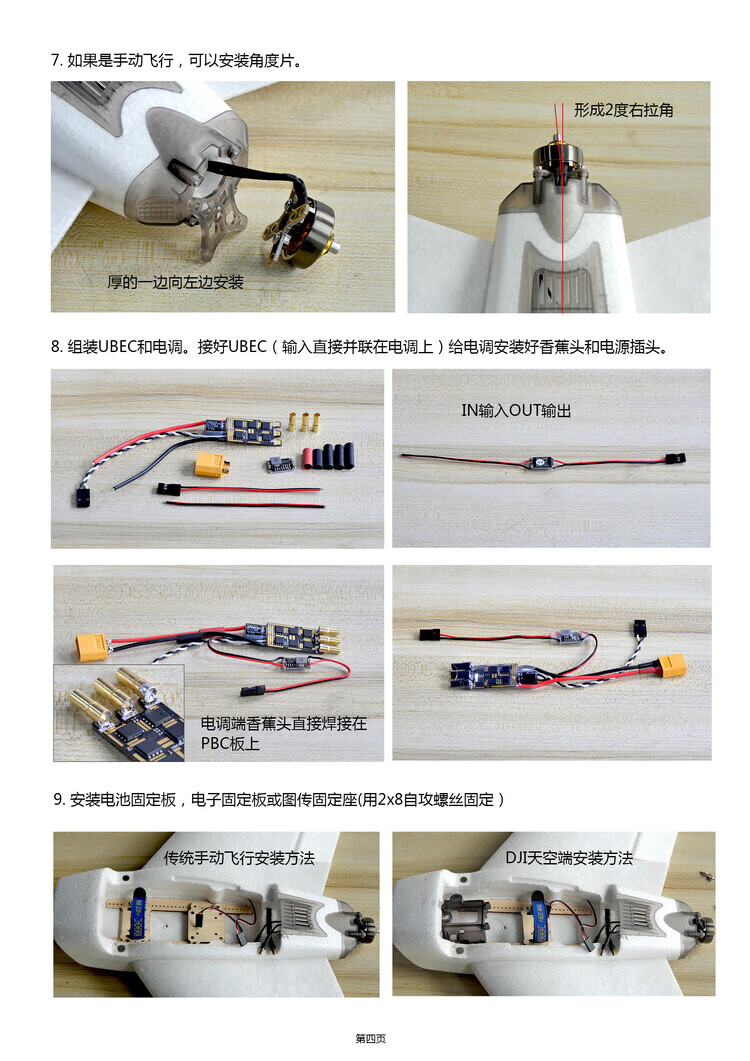 7. 如果是手动飞行，可以安装角度片。

厚的一边向左边安装

形成2度右拉角

8. 组装UBEC和电调。接好UBEC（输入直接并联在电调上）给电调安装好香蕉头和电源插头。

IN输入OUT输出

电调端香蕉头直接焊接在PBC板上

9. 安装电池固定板，电子固定板或图传固定座(用2x8自攻螺丝固定）

传统手动飞行安装方法

DJI天空端安装方法

第四页