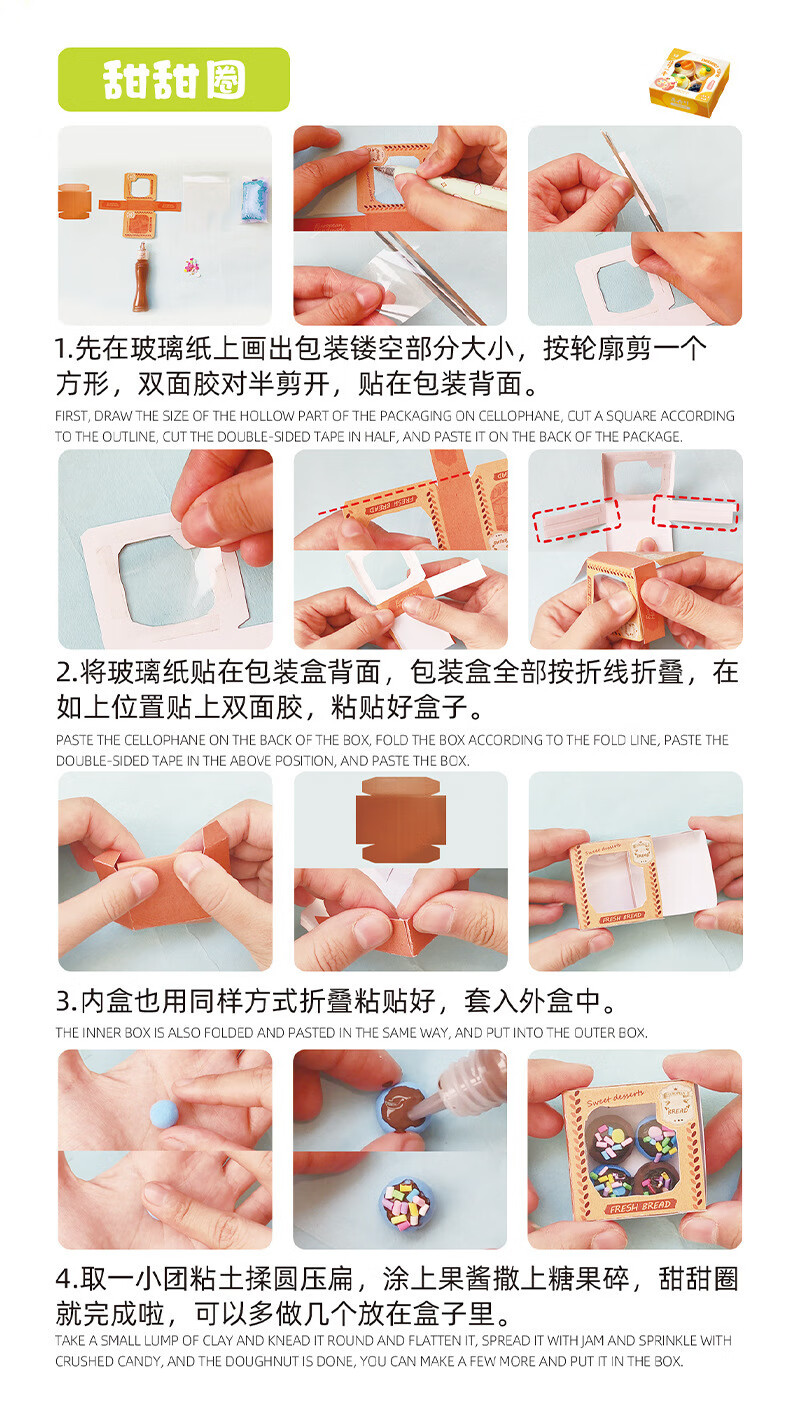 甜甜圈

1.先在玻璃纸上画出包装镂空部分大小，按轮廓剪一个方形，双面胶对半剪开，贴在包装背面。

FIRST, DRAW THE SIZE OF THE HOLLOW PART OF THE PACKAGING ON CELLOPHANE, CUT A SQUARE ACCORDING TO THE OUTLINE, CUT THE DOUBLE-SIDED TAPE IN HALF, AND PASTE IT ON THE BACK OF THE PACKAGE.

2.将玻璃纸贴在包装盒背面，包装盒全部按折线折叠，在如上位置贴上双面胶，粘贴好盒子。

PASTE THE CELLOPHANE ON THE BACK OF THE BOX, FOLD THE BOX ACCORDING TO THE FOLD LINE, PASTE THE DOUBLE-SIDED TAPE IN THE ABOVE POSITION, AND PASTE THE BOX.

Sweet desserts
FRESH BREAD

3.内盒也用同样方式折叠粘贴好，套入外盒中。

THE INNER BOX IS ALSO FOLDED AND PASTED IN THE SAME WAY, AND PUT INTO THE OUTER BOX.

Sweet desserts
BREAD
FRESH BREAD

4.取一小团粘土揉圆压扁，涂上果酱撒上糖果碎，甜甜圈就完成啦，可以多做几个放在盒子里。

TAKE A SMALL LUMP OF CLAY AND KNEAD IT ROUND AND FLATTEN IT, SPREAD IT WITH JAM AND SPRINKLE WITH CRUSHED CANDY, AND THE DOUGHNUT IS DONE, YOU CAN MAKE A FEW MORE AND PUT IT IN THE BOX.