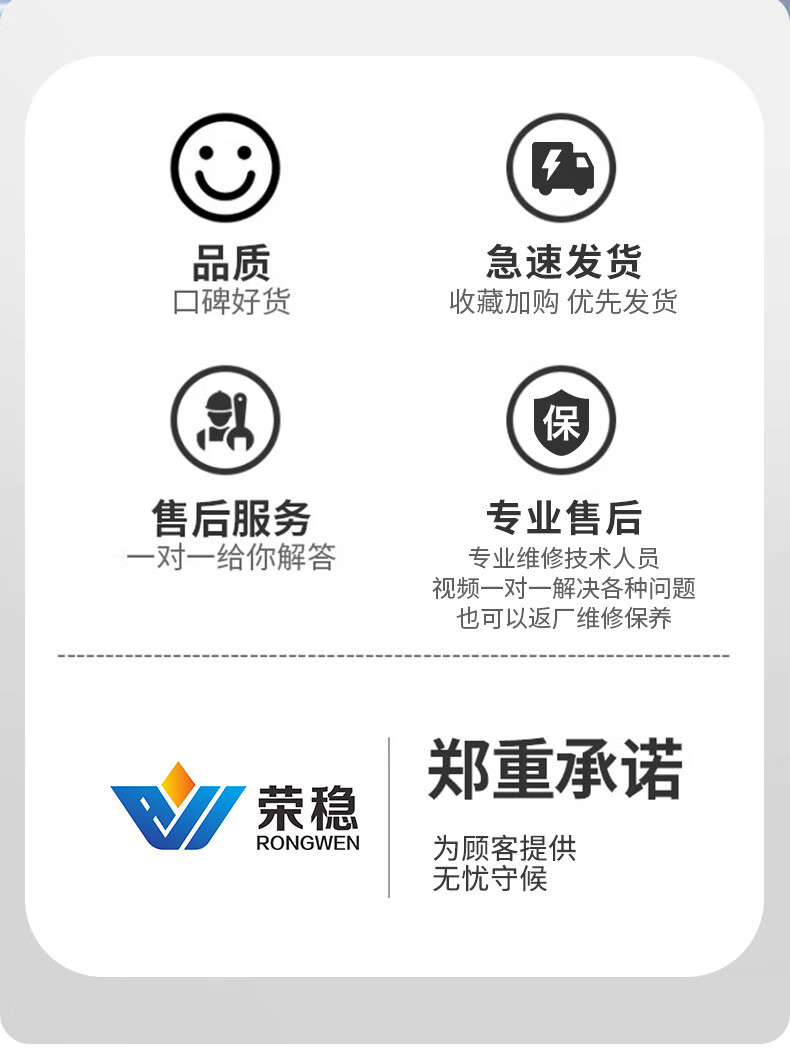 品质
口碑好货

急速发货
收藏加购 优先发货

售后服务
一对一给你解答

保

专业售后
专业维修技术人员
视频一对一解决各种问题
也可以返厂维修保养

荣稳
RONGWEN

郑重承诺
为顾客提供
无忧守候