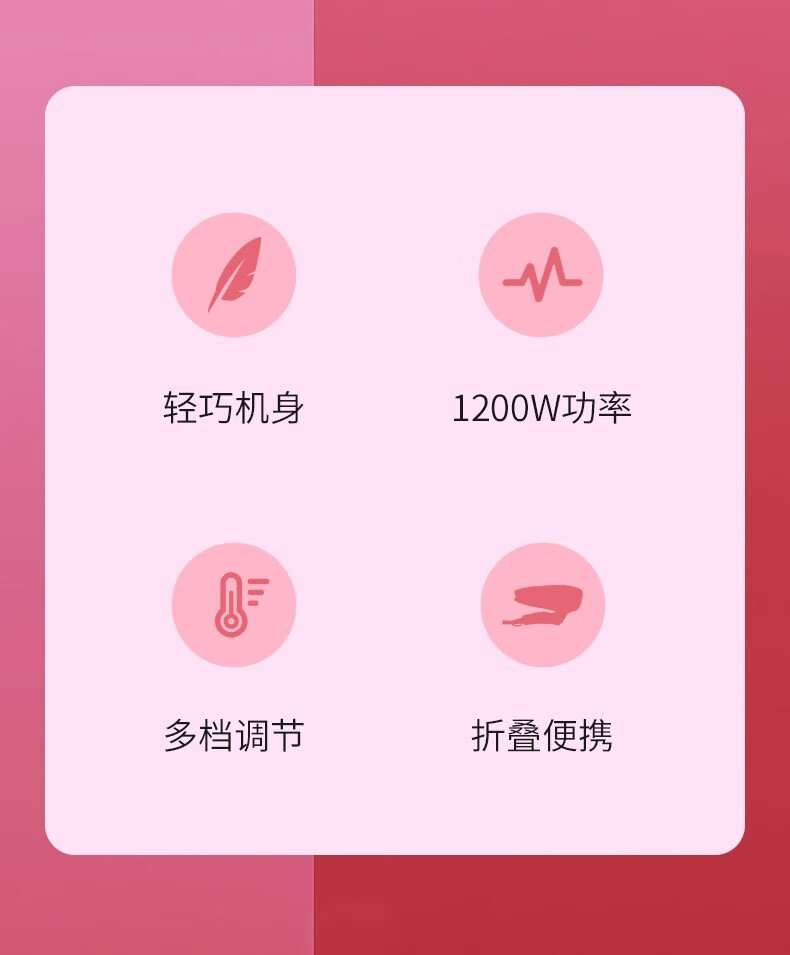 轻巧机身

1200W功率

多档调节

折叠便携