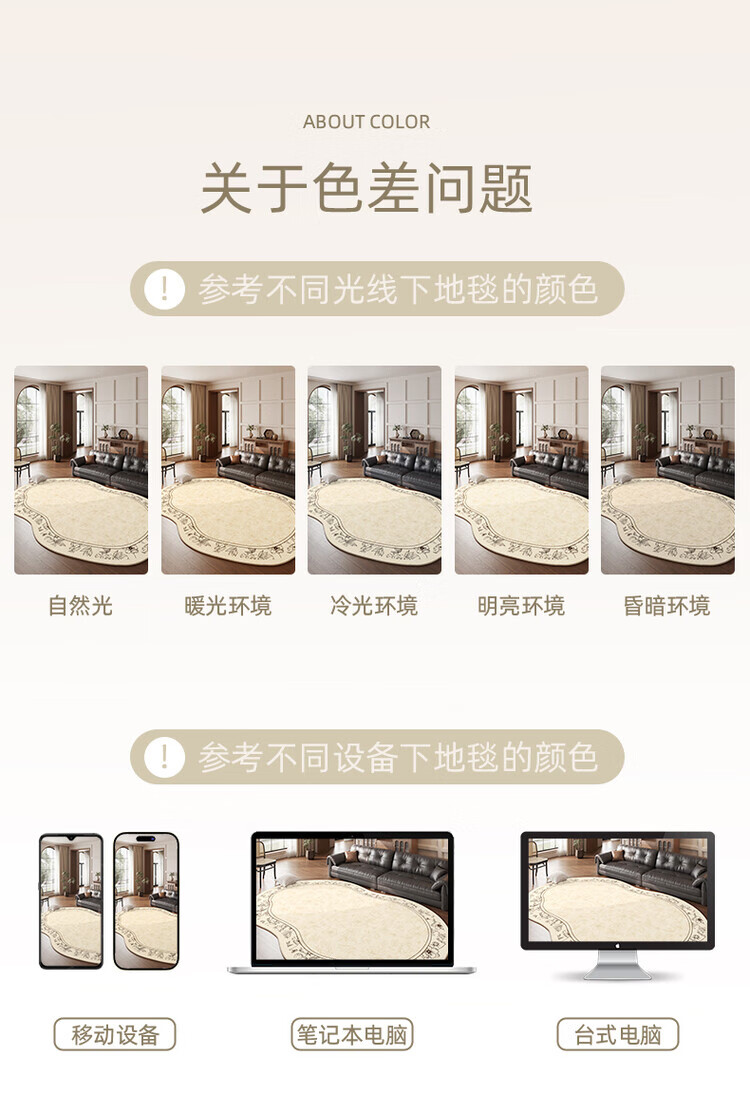 ABOUT COLOR

关于色差问题

! 参考不同光线下地毯的颜色

自然光　暖光环境　冷光环境　明亮环境　昏暗环境

! 参考不同设备下地毯的颜色

移动设备　笔记本电脑　台式电脑