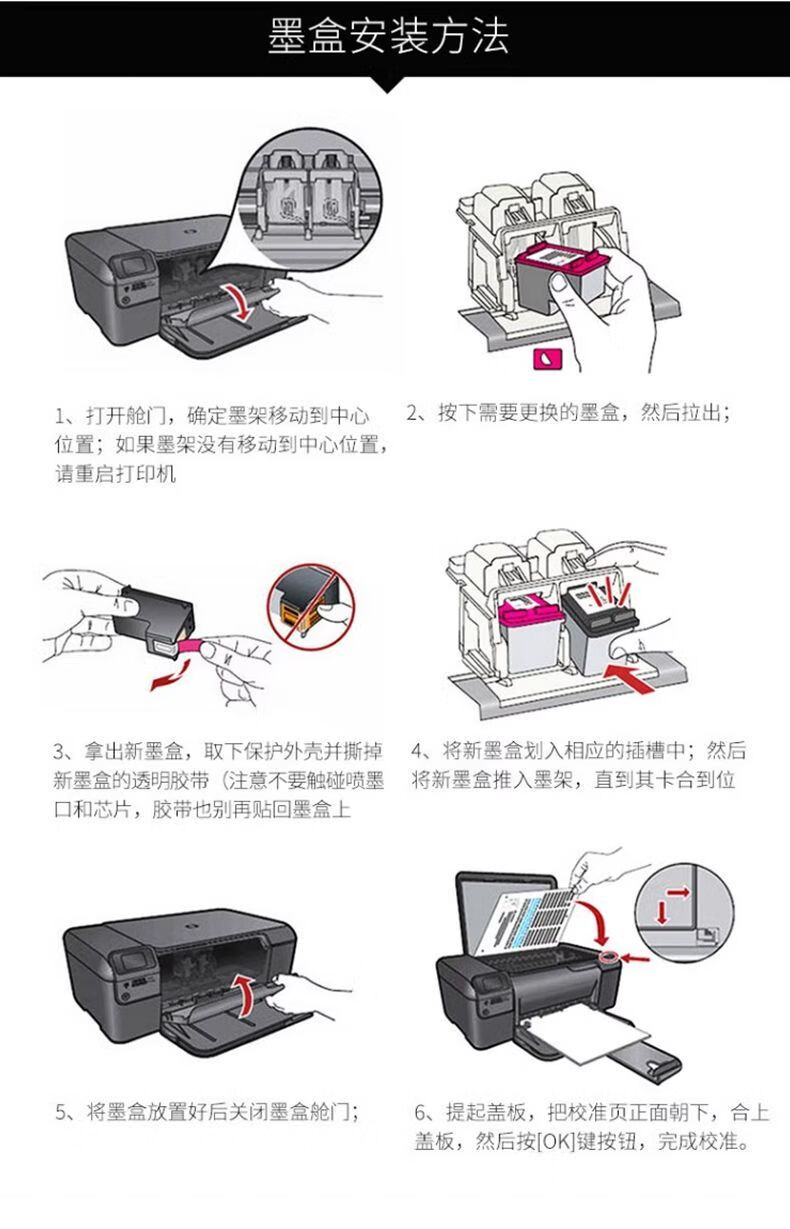 墨盒安装方法

1、打开舱门，确定墨架移动到中心位置；如果墨架没有移动到中心位置，请重启打印机

2、按下需要更换的墨盒，然后拉出；

3、拿出新墨盒，取下保护外壳并撕掉新墨盒的透明胶带（注意不要触碰喷墨口和芯片，胶带也别再贴回墨盒上

4、将新墨盒划入相应的插槽中；然后将新墨盒推入墨架，直到其卡合到位

5、将墨盒放置好后关闭墨盒舱门；

6、提起盖板，把校准页正面朝下，合上盖板，然后按[OK]键按钮，完成校准。