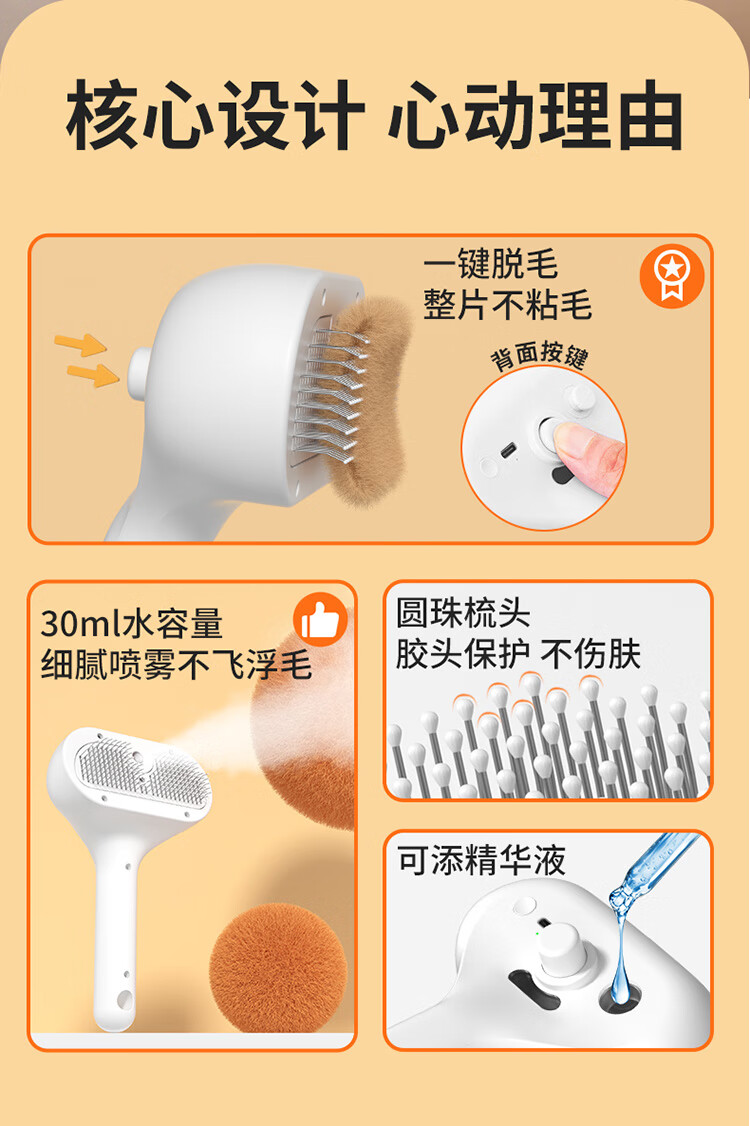 核心设计 心动理由

一键脱毛
整片不粘毛

背面按键

30ml水容量
细腻喷雾不飞浮毛

圆珠梳头
胶头保护 不伤肤

可添精华液