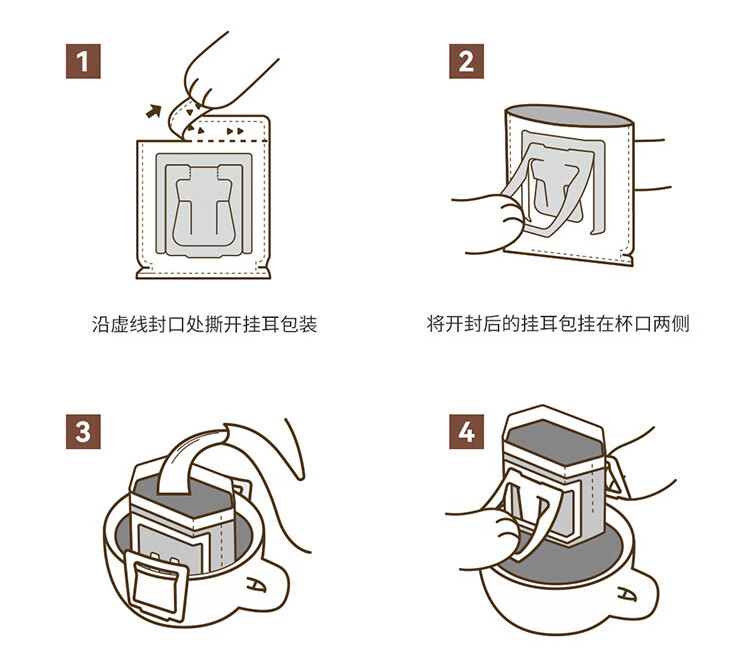 1

沿虚线封口处撕开挂耳包装

2

将开封后的挂耳包挂在杯口两侧

3

4