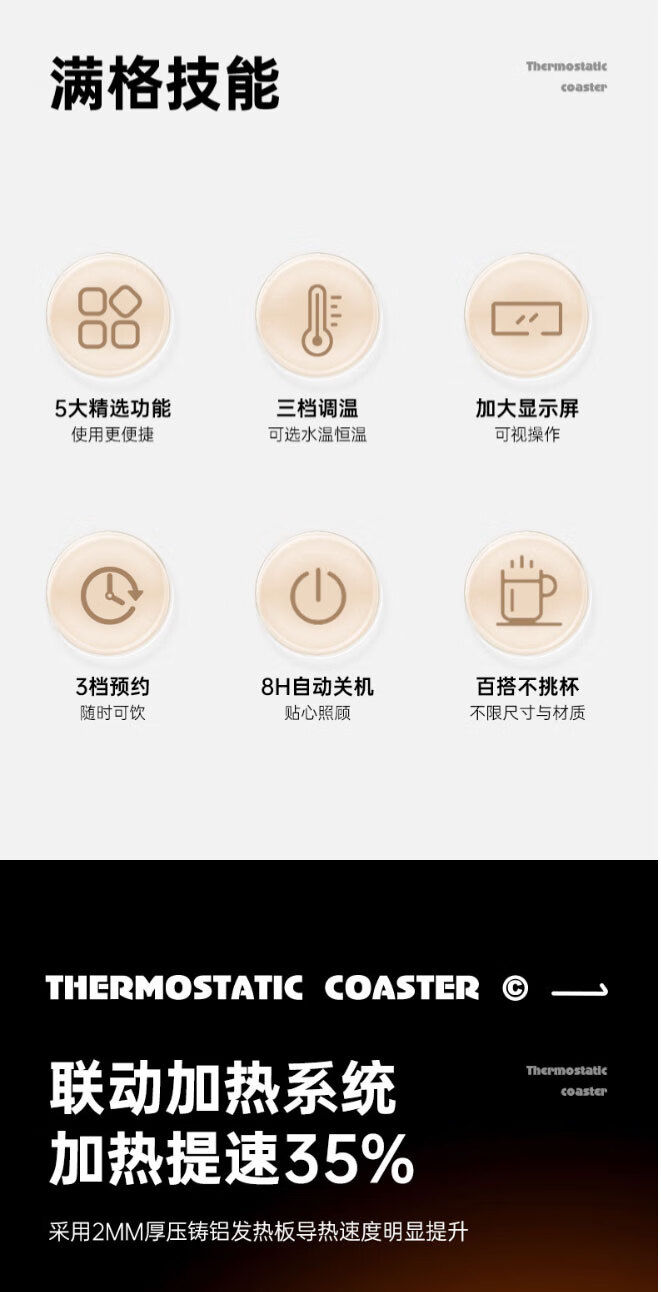 满格技能

Thermostatic
coaster

5大精选功能
使用更便捷

三档调温
可选水温恒温

加大显示屏
可视操作

3档预约
随时可饮

8H自动关机
贴心照顾

百搭不挑杯
不限尺寸与材质

THERMOSTATIC COASTER ©

联动加热系统
加热提速35%

Thermostatic
coaster

采用2MM厚压铸铝发热板导热速度明显提升