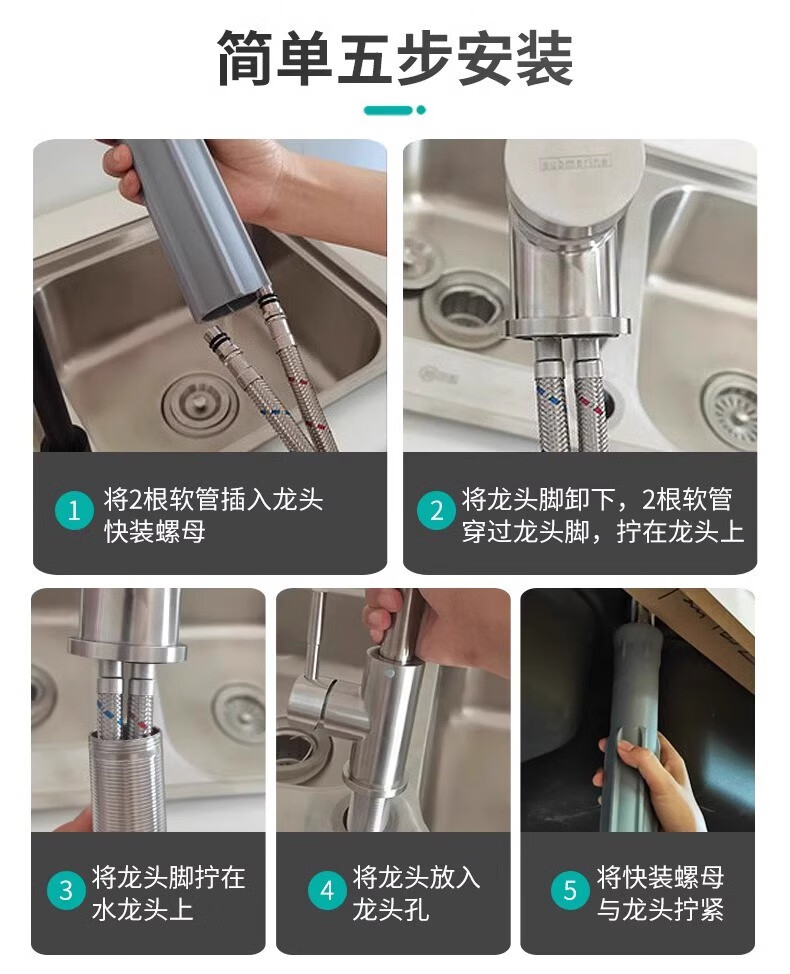 简单五步安装

submarine

1 将2根软管插入龙头快装螺母

2 将龙头脚卸下，2根软管穿过龙头脚，拧在龙头上

3 将龙头脚拧在水龙头上

4 将龙头放入龙头孔

5 将快装螺母与龙头拧紧