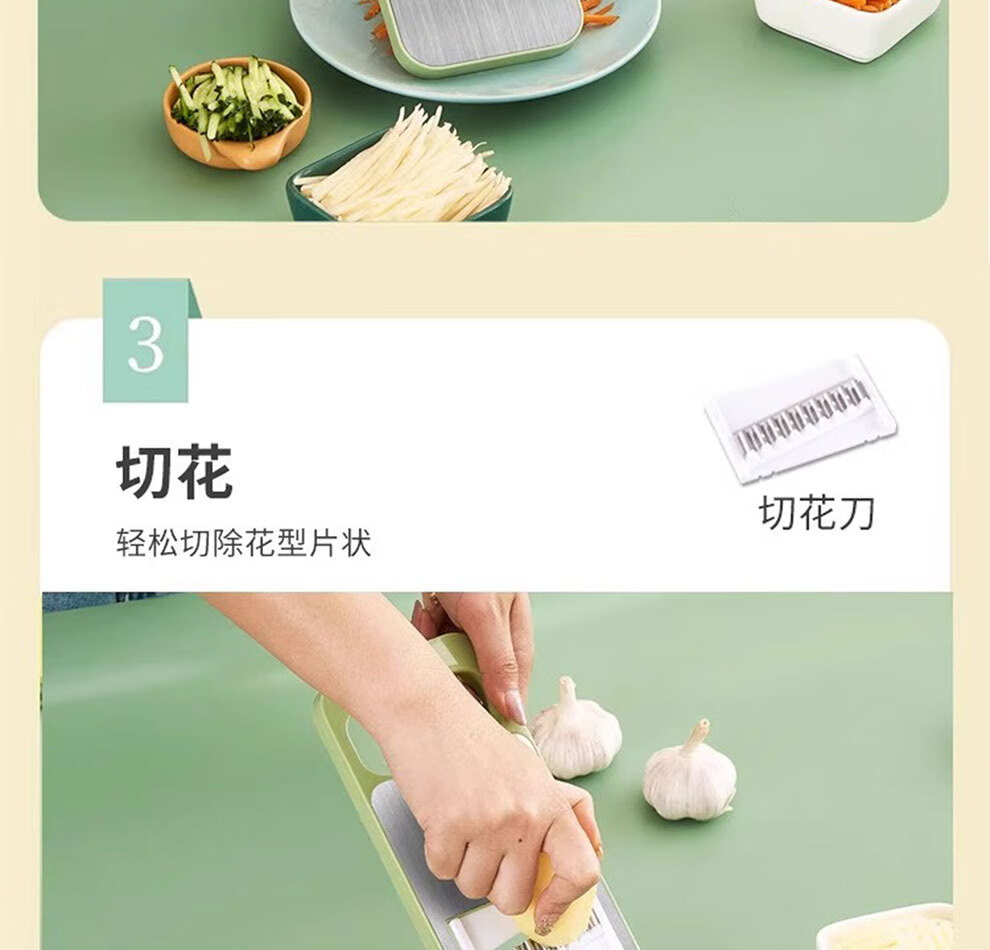 3

切花

轻松切除花型片状

切花刀