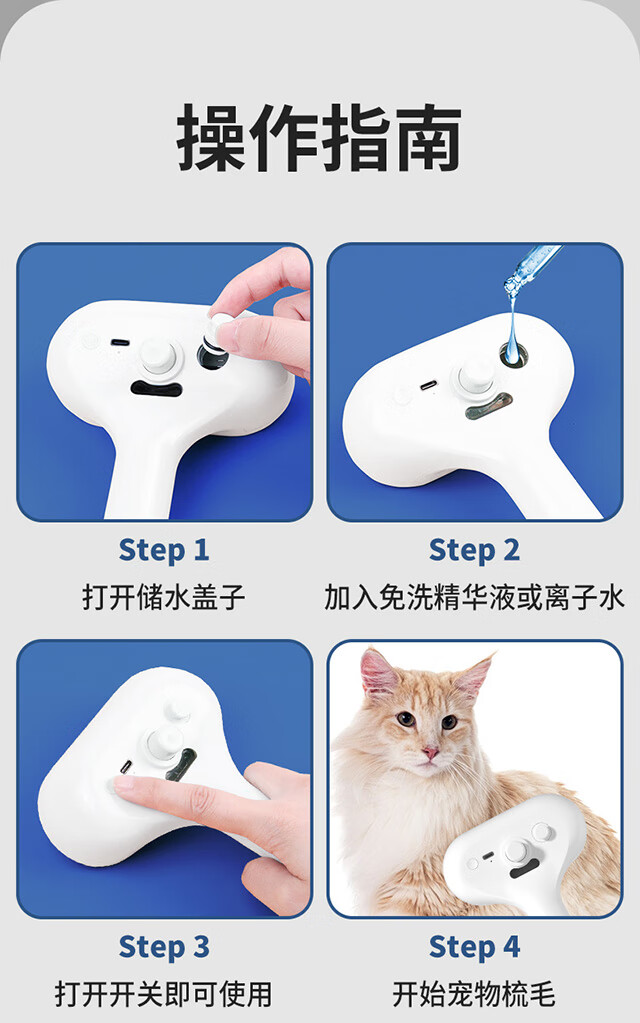 操作指南

Step 1
打开储水盖子

Step 2
加入免洗精华液或离子水

Step 3
打开开关即可使用

Step 4
开始宠物梳毛