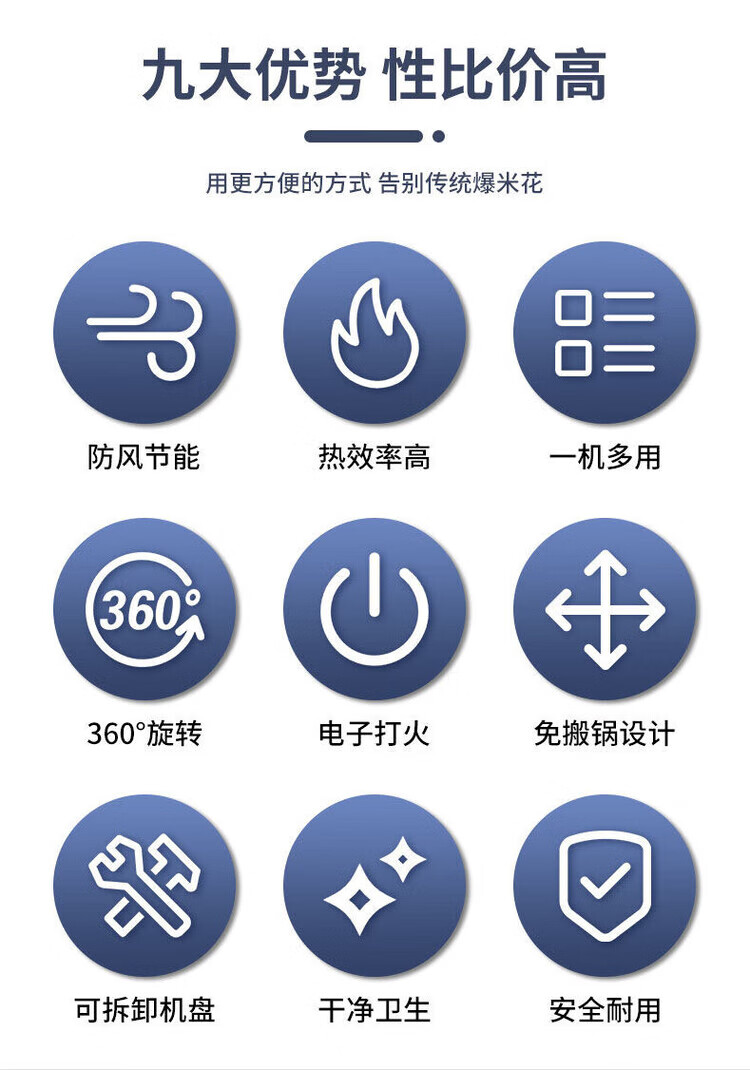 九大优势 性比价高

用更方便的方式 告别传统爆米花

防风节能

热效率高

一机多用

360°

360°旋转

电子打火

免搬锅设计

可拆卸机盘

干净卫生

安全耐用