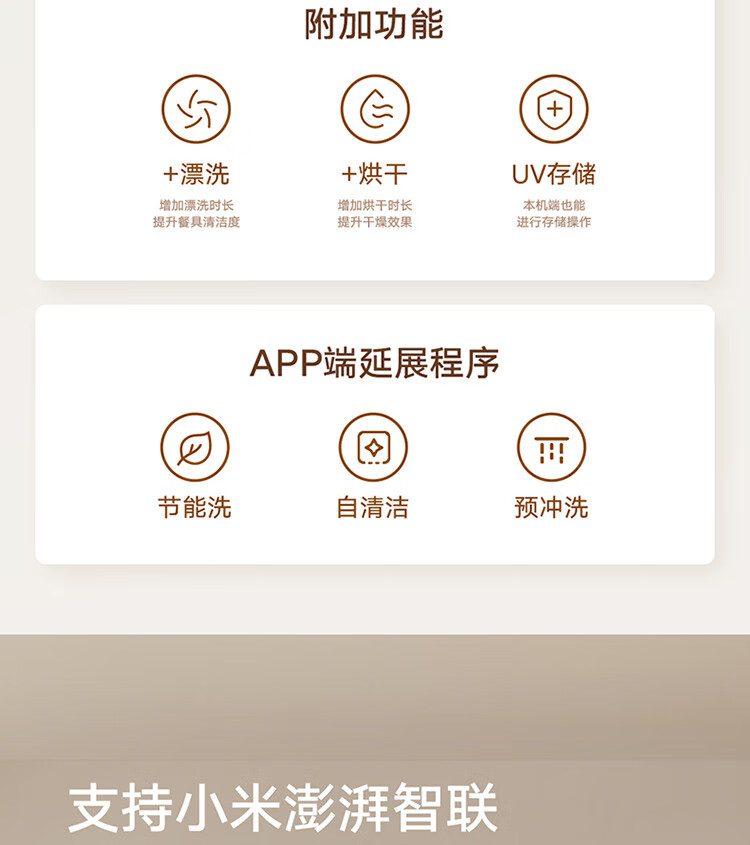 附加功能

+漂洗
增加漂洗时长
提升餐具清洁度

+烘干
增加烘干时长
提升干燥效果

UV存储
本机端也能
进行存储操作

APP端延展程序

节能洗

自清洁

预冲洗

支持小米澎湃智联