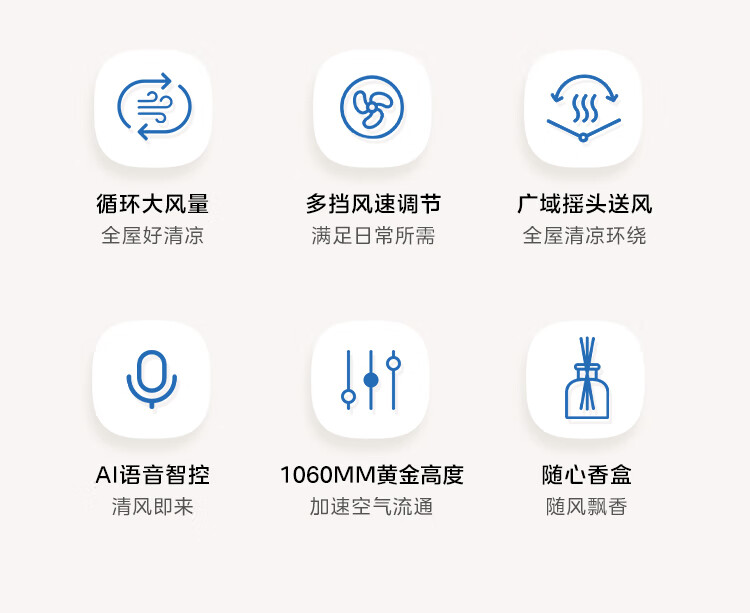 循环大风量
全屋好清凉

多挡风速调节
满足日常所需

广域摇头送风
全屋清凉环绕

AI语音智控
清风即来

1060MM黄金高度
加速空气流通

随心香盒
随风飘香