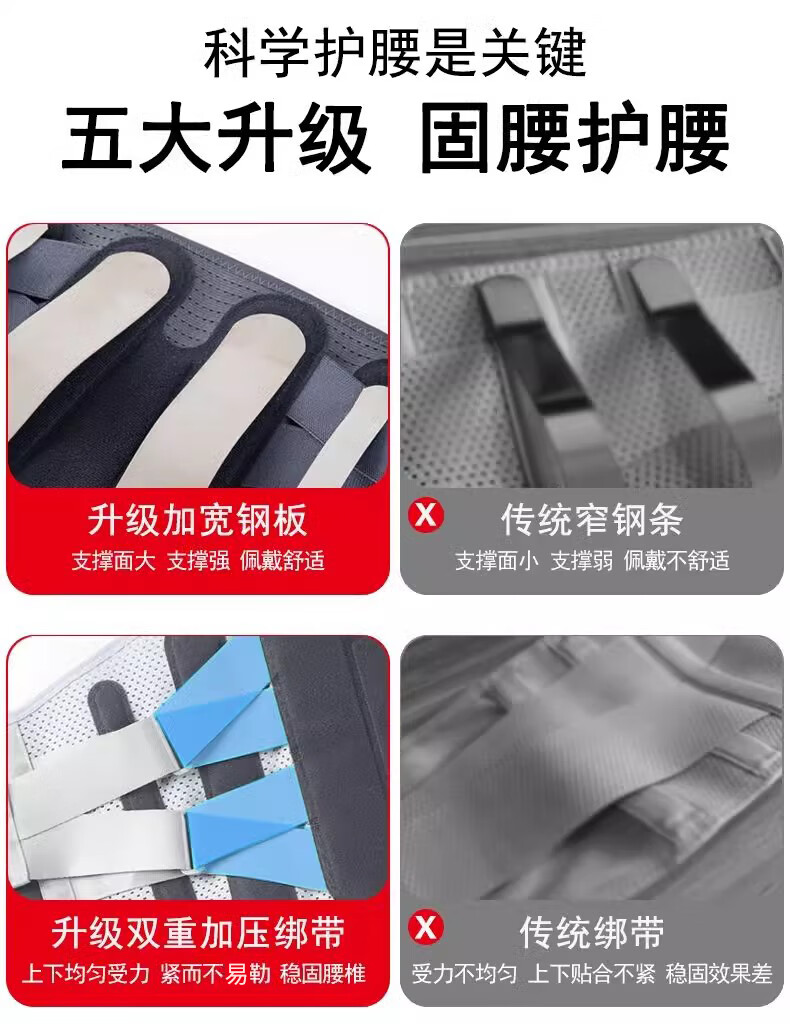 科学护腰是关键

五大升级 固腰护腰

升级加宽钢板

支撑面大 支撑强 佩戴舒适

X 传统窄钢条

支撑面小 支撑弱 佩戴不舒适

升级双重加压绑带

上下均匀受力 紧而不易勒 稳固腰椎

X 传统绑带

受力不均匀 上下贴合不紧 稳固效果差