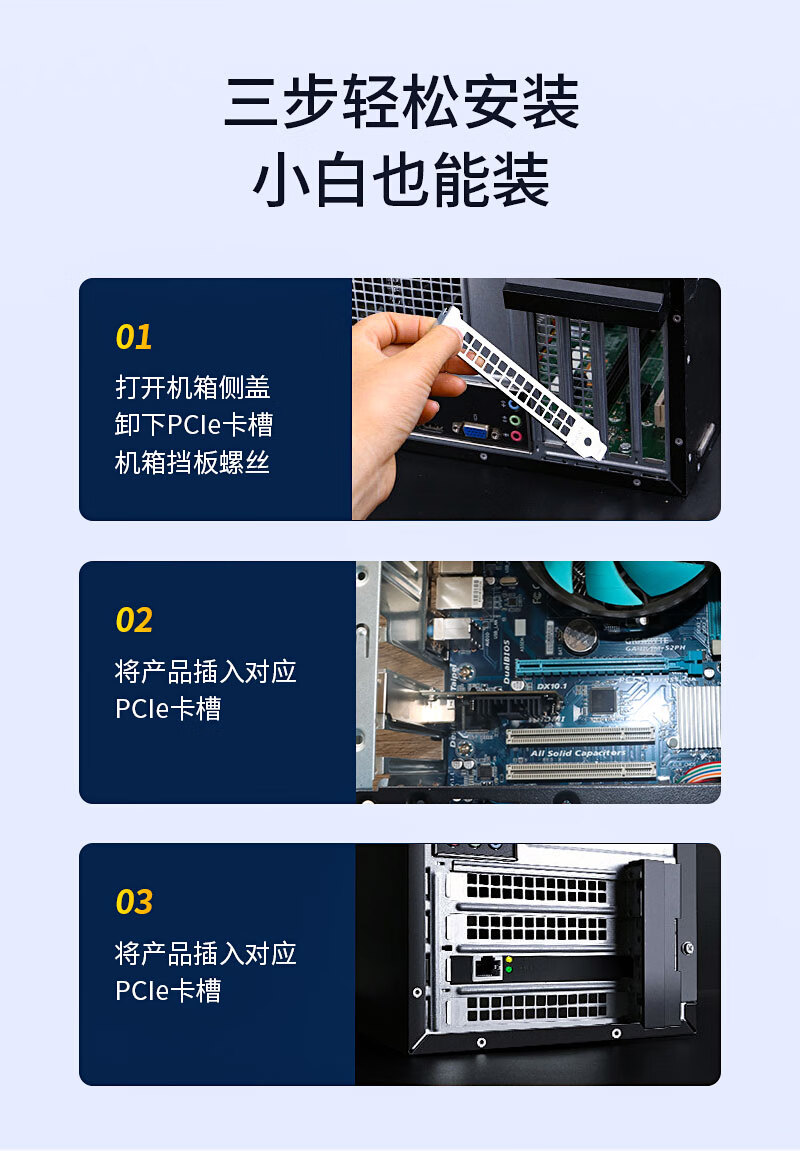 三步轻松安装
小白也能装

01
打开机箱侧盖
卸下PCIe卡槽
机箱挡板螺丝

02
将产品插入对应
PCIe卡槽

DualBIOS
DX10.1
All Solid Capacitors

03
将产品插入对应
PCIe卡槽