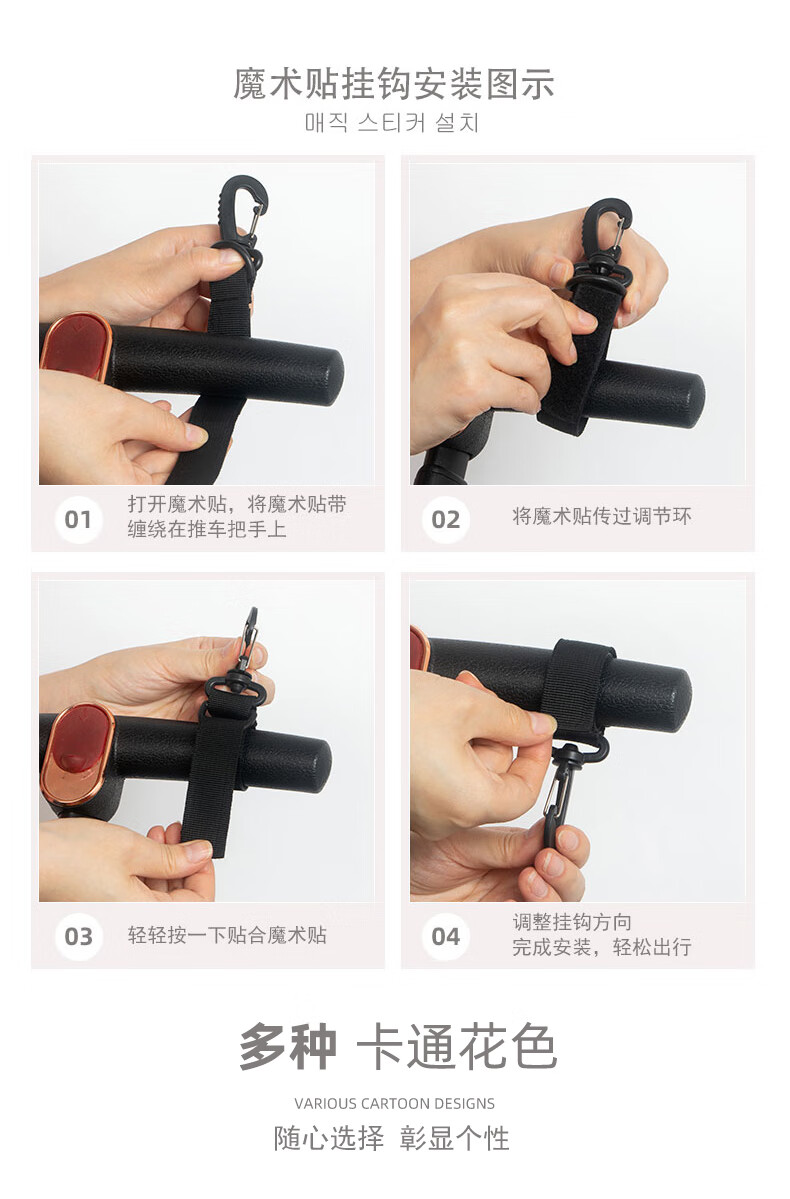 魔术贴挂钩安装图示
매직 스티커 설치

01 打开魔术贴，将魔术贴带缠绕在推车把手上

02 将魔术贴传过调节环

03 轻轻按一下贴合魔术贴

04 调整挂钩方向
完成安装，轻松出行

多种 卡通花色
VARIOUS CARTOON DESIGNS
随心选择 彰显个性