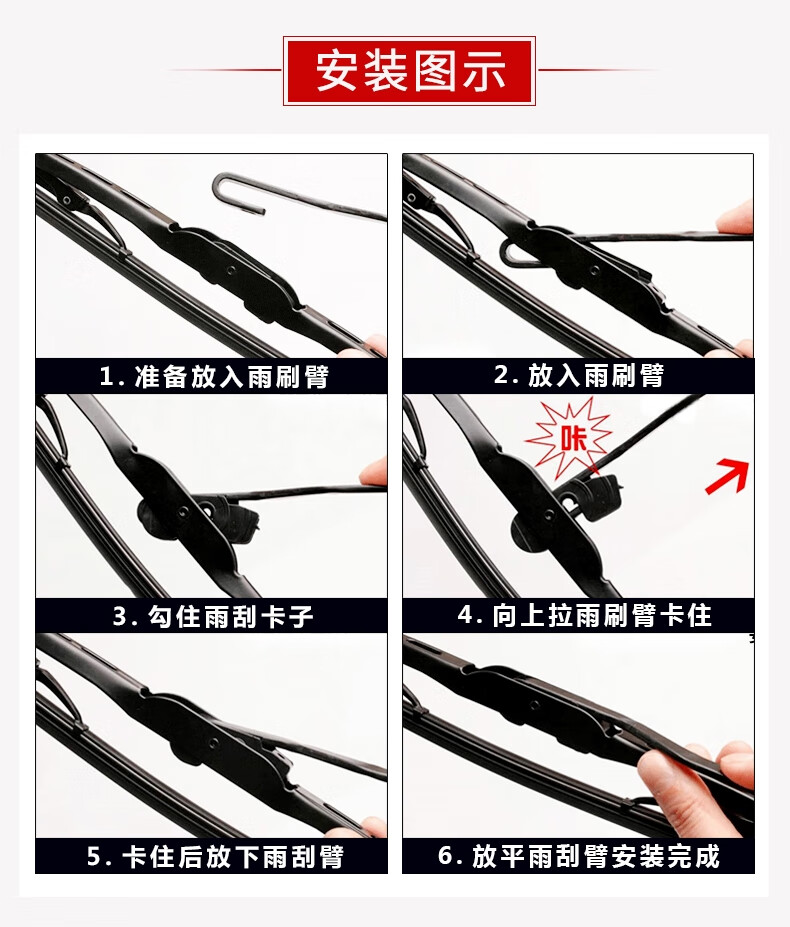 安装图示

1. 准备放入雨刷臂

2. 放入雨刷臂

3. 勾住雨刮卡子

咔

4. 向上拉雨刷臂卡住

5. 卡住后放下雨刮臂

6. 放平雨刮臂安装完成