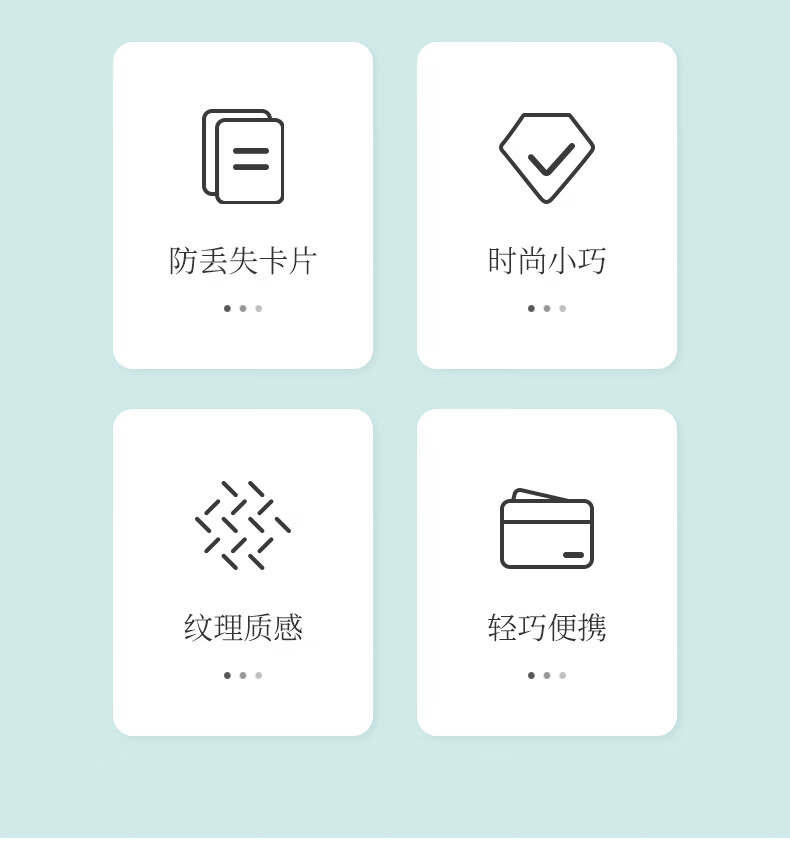 防丢失卡片

时尚小巧

纹理质感

轻巧便携