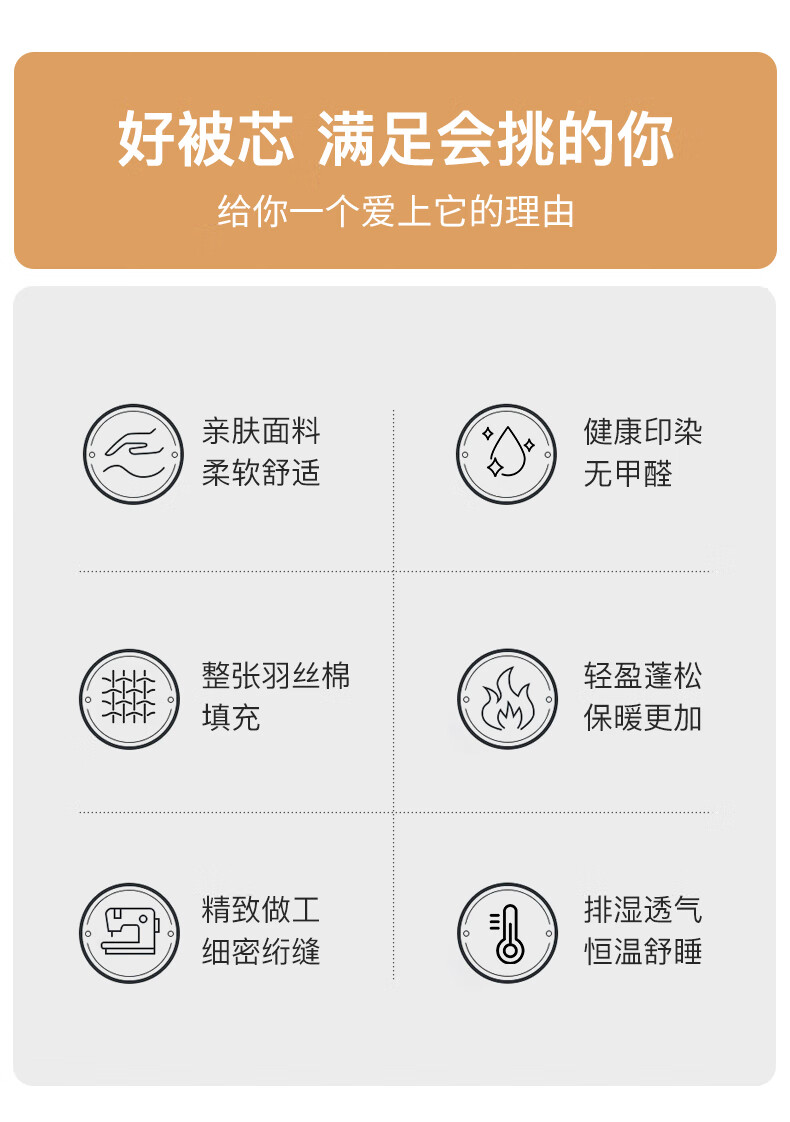 好被芯 满足会挑的你

给你一个爱上它的理由

亲肤面料
柔软舒适

健康印染
无甲醛

整张羽丝棉
填充

轻盈蓬松
保暖更加

精致做工
细密绗缝

排湿透气
恒温舒睡