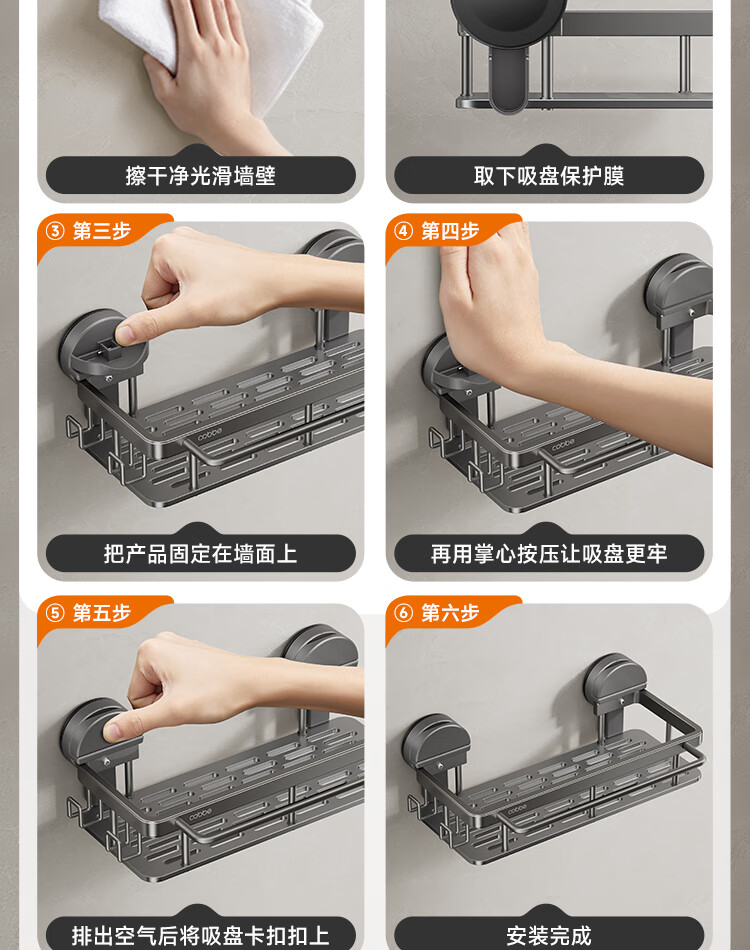 擦干净光滑墙壁

取下吸盘保护膜

③ 第三步

cobbe

把产品固定在墙面上

④ 第四步

cobbe

再用掌心按压让吸盘更牢

⑤ 第五步

cobbe

排出空气后将吸盘卡扣扣上

⑥ 第六步

cobbe

安装完成