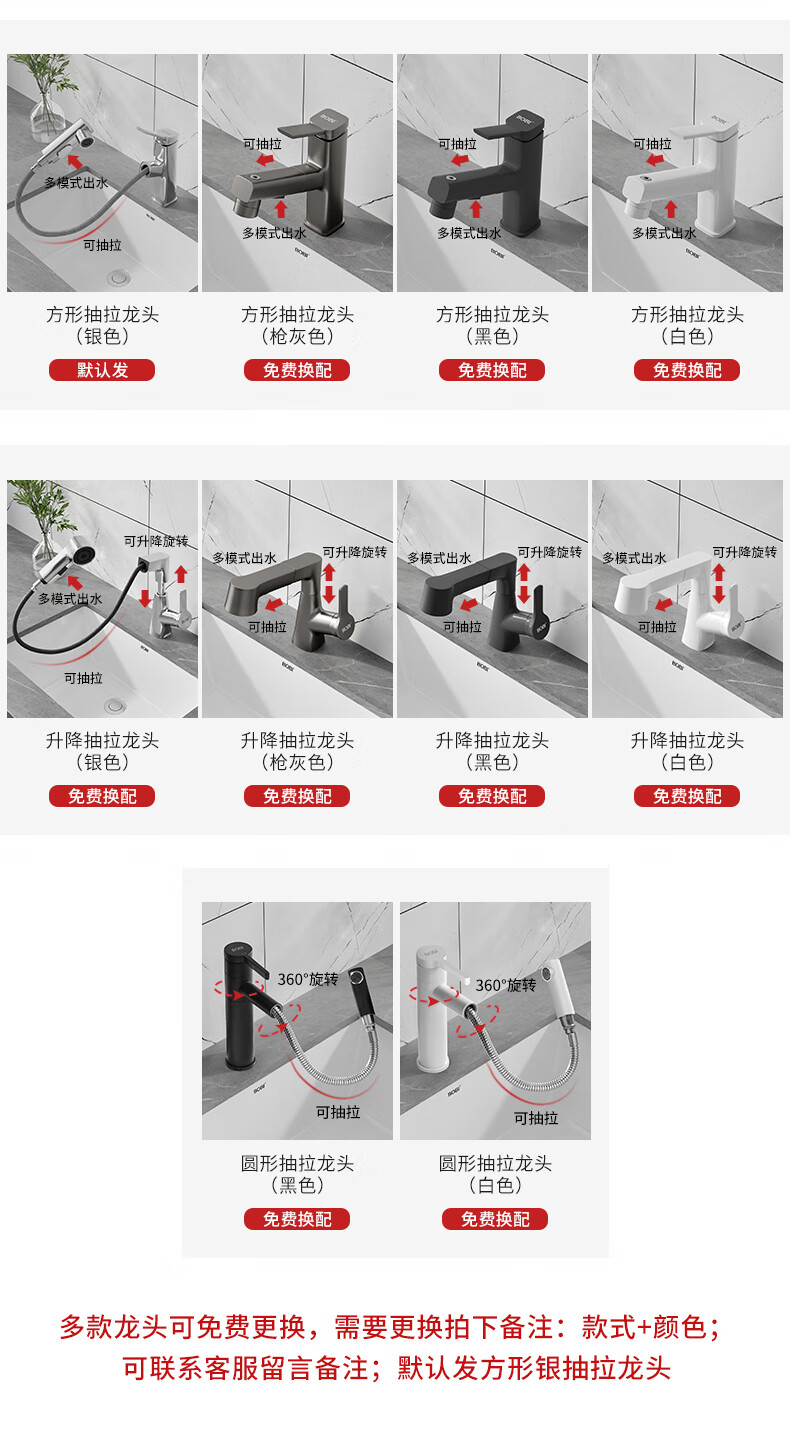 多模式出水

可抽拉

方形抽拉龙头
（银色）

默认发

可抽拉

多模式出水

方形抽拉龙头
（枪灰色）

免费换配

可抽拉

多模式出水

方形抽拉龙头
（黑色）

免费换配

可抽拉

多模式出水

方形抽拉龙头
（白色）

免费换配

可升降旋转

多模式出水

可抽拉

升降抽拉龙头
（银色）

免费换配

多模式出水

可升降旋转

可抽拉

升降抽拉龙头
（枪灰色）

免费换配

多模式出水

可升降旋转

可抽拉

升降抽拉龙头
（黑色）

免费换配

多模式出水

可升降旋转

可抽拉

升降抽拉龙头
（白色）

免费换配

360°旋转

可抽拉

圆形抽拉龙头
（黑色）

免费换配

360°旋转

可抽拉

圆形抽拉龙头
（白色）

免费换配

多款龙头可免费更换，需要更换拍下备注：款式+颜色；
可联系客服留言备注；默认发方形银抽拉龙头