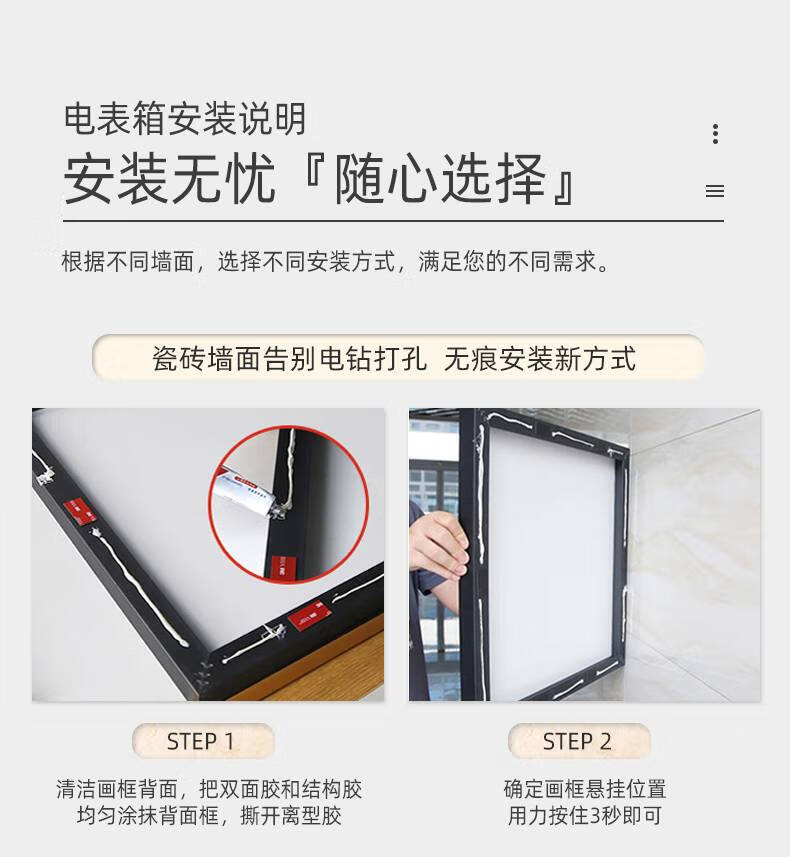 电表箱安装说明

安装无忧『随心选择』

根据不同墙面，选择不同安装方式，满足您的不同需求。

瓷砖墙面告别电钻打孔 无痕安装新方式

STEP 1

清洁画框背面，把双面胶和结构胶均匀涂抹背面框，撕开离型胶

STEP 2

确定画框悬挂位置
用力按住3秒即可