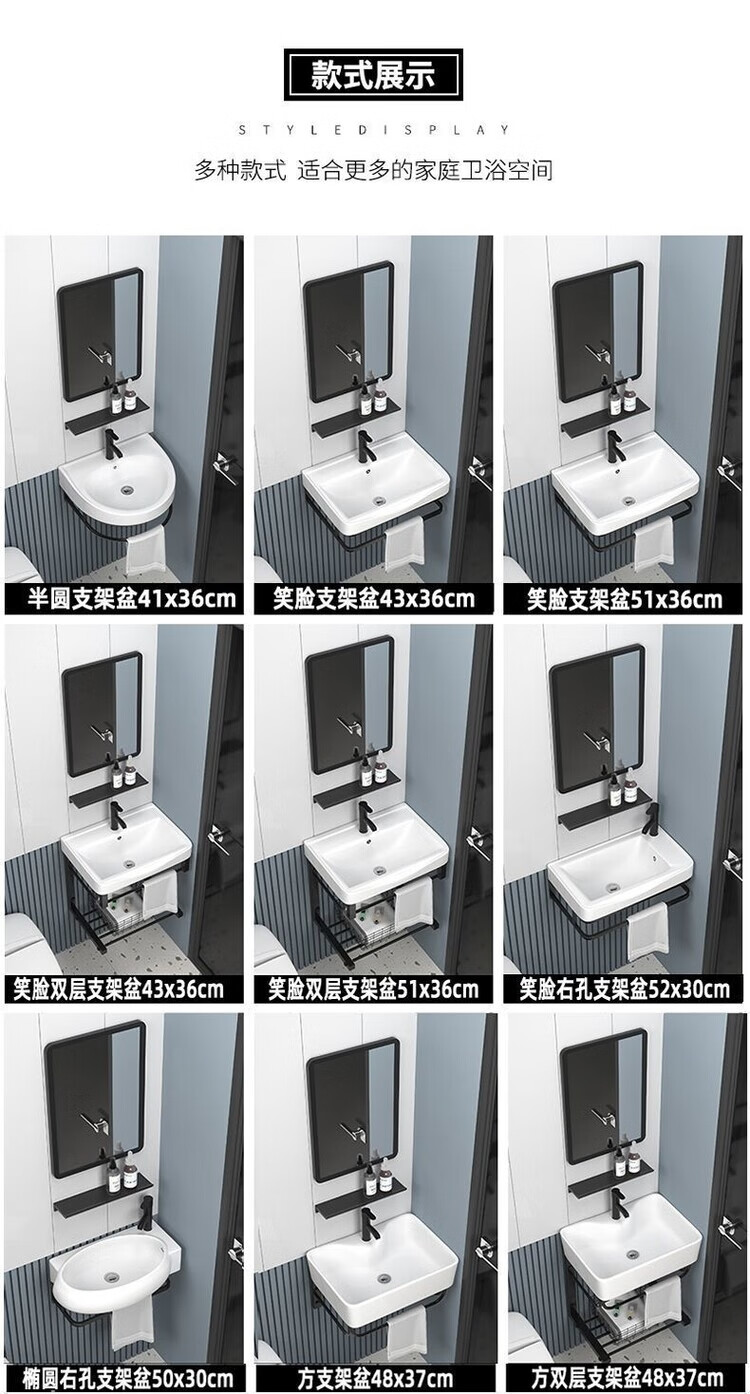 款式展示

STYLEDISPLAY

多种款式 适合更多的家庭卫浴空间

半圆支架盆41x36cm

笑脸支架盆43x36cm

笑脸支架盆51x36cm

笑脸双层支架盆43x36cm

笑脸双层支架盆51x36cm

笑脸右孔支架盆52x30cm

椭圆右孔支架盆50x30cm

方支架盆48x37cm

方双层支架盆48x37cm