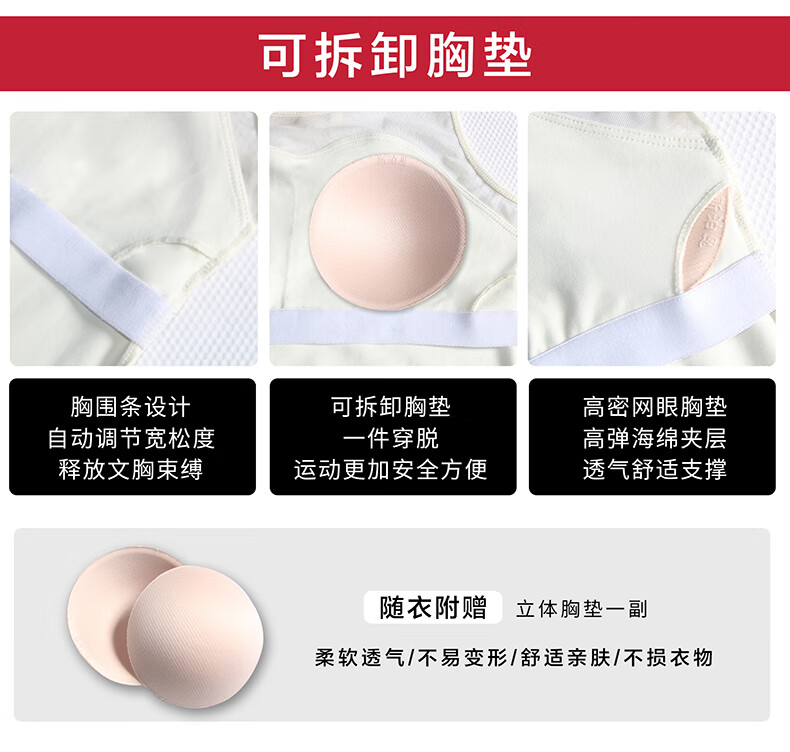 可拆卸胸垫

胸围条设计
自动调节宽松度
释放文胸束缚

可拆卸胸垫
一件穿脱
运动更加安全方便

高密网眼胸垫
高弹海绵夹层
透气舒适支撑

随衣附赠 立体胸垫一副

柔软透气/不易变形/舒适亲肤/不损衣物