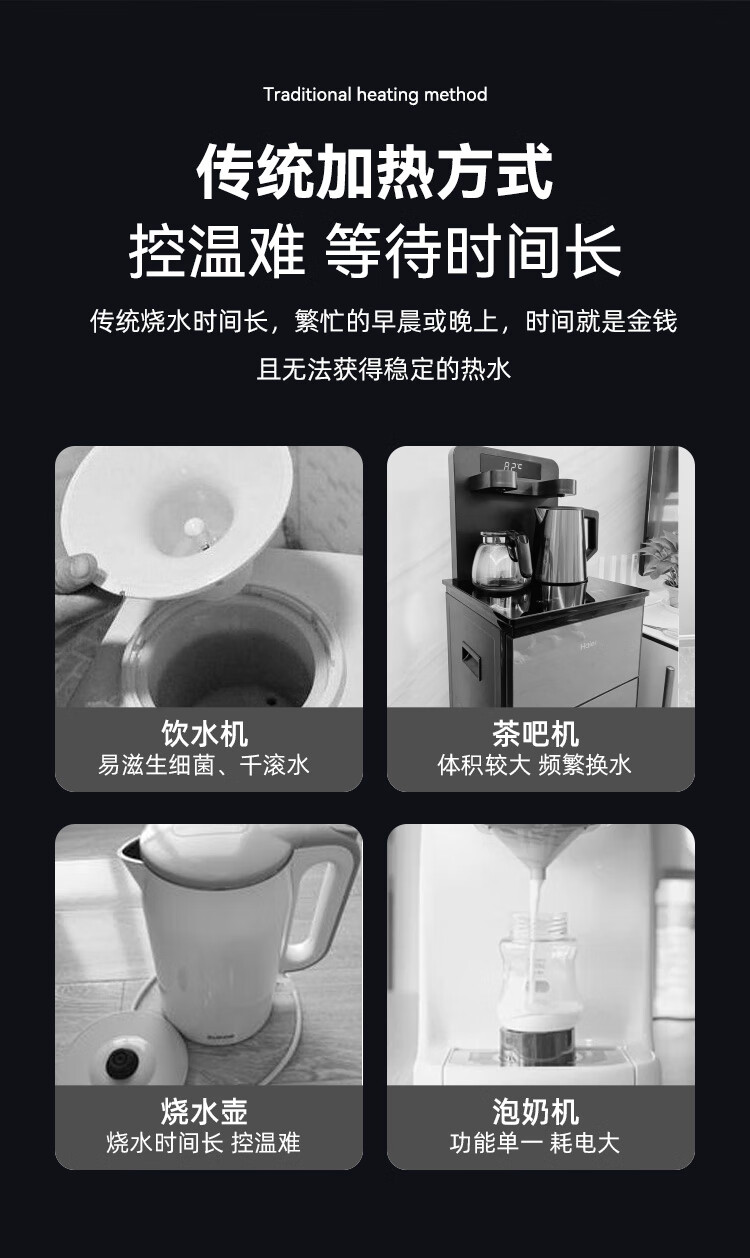 Traditional heating method

传统加热方式
控温难 等待时间长

传统烧水时间长，繁忙的早晨或晚上，时间就是金钱
且无法获得稳定的热水

饮水机
易滋生细菌、千滚水

茶吧机
体积较大 频繁换水

烧水壶
烧水时间长 控温难

泡奶机
功能单一 耗电大