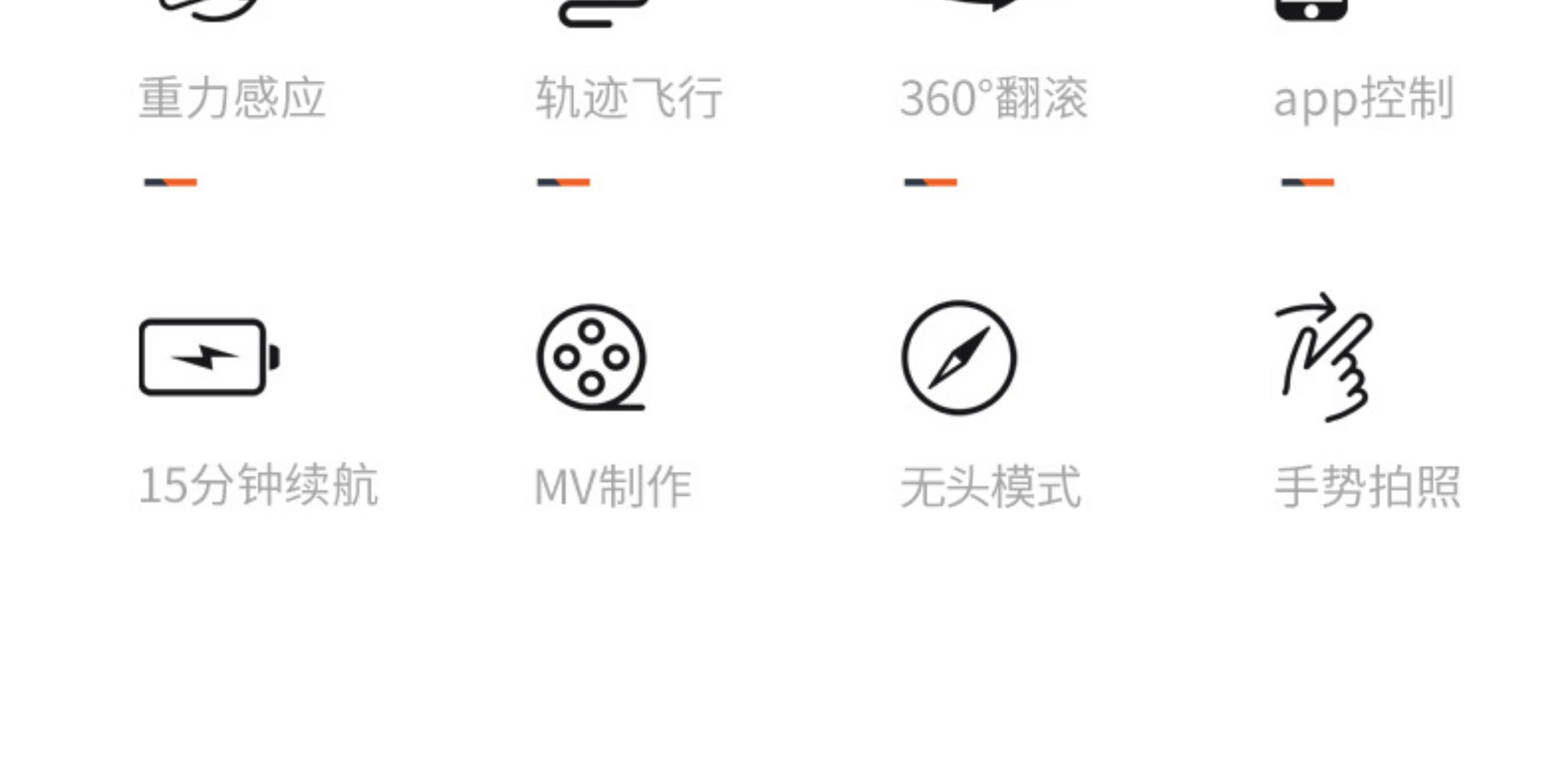 重力感应 轨迹飞行 360°翻滚 app控制

15分钟续航 MV制作 无头模式 手势拍照