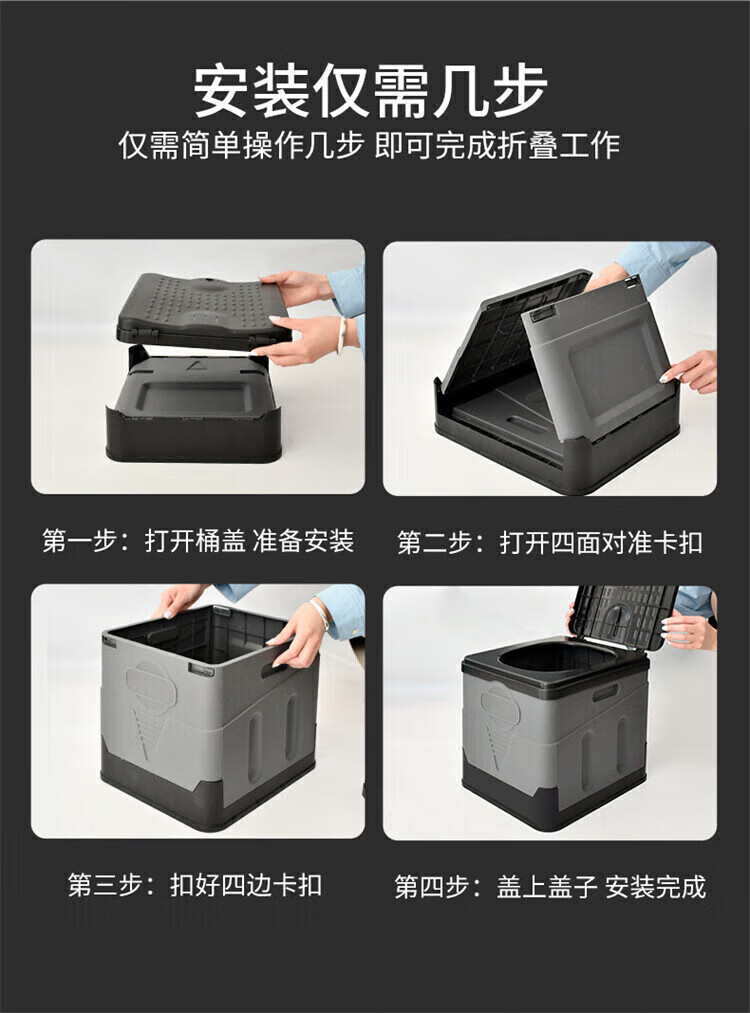 安装仅需几步

仅需简单操作几步 即可完成折叠工作

第一步：打开桶盖 准备安装

第二步：打开四面对准卡扣

第三步：扣好四边卡扣

第四步：盖上盖子 安装完成