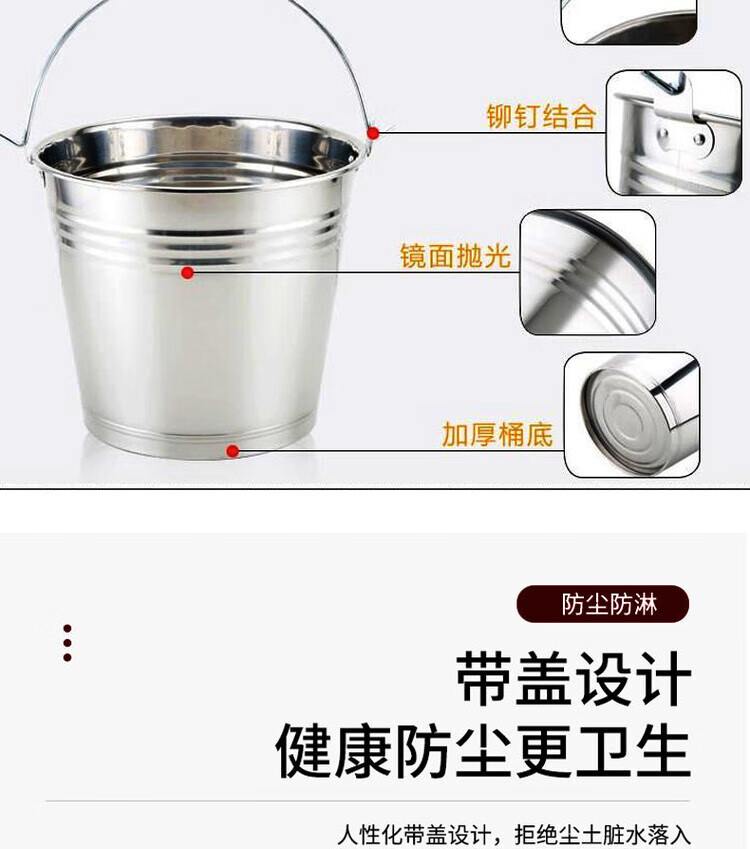 铆钉结合

镜面抛光

加厚桶底

防尘防淋

带盖设计
健康防尘更卫生

人性化带盖设计，拒绝尘土脏水落入