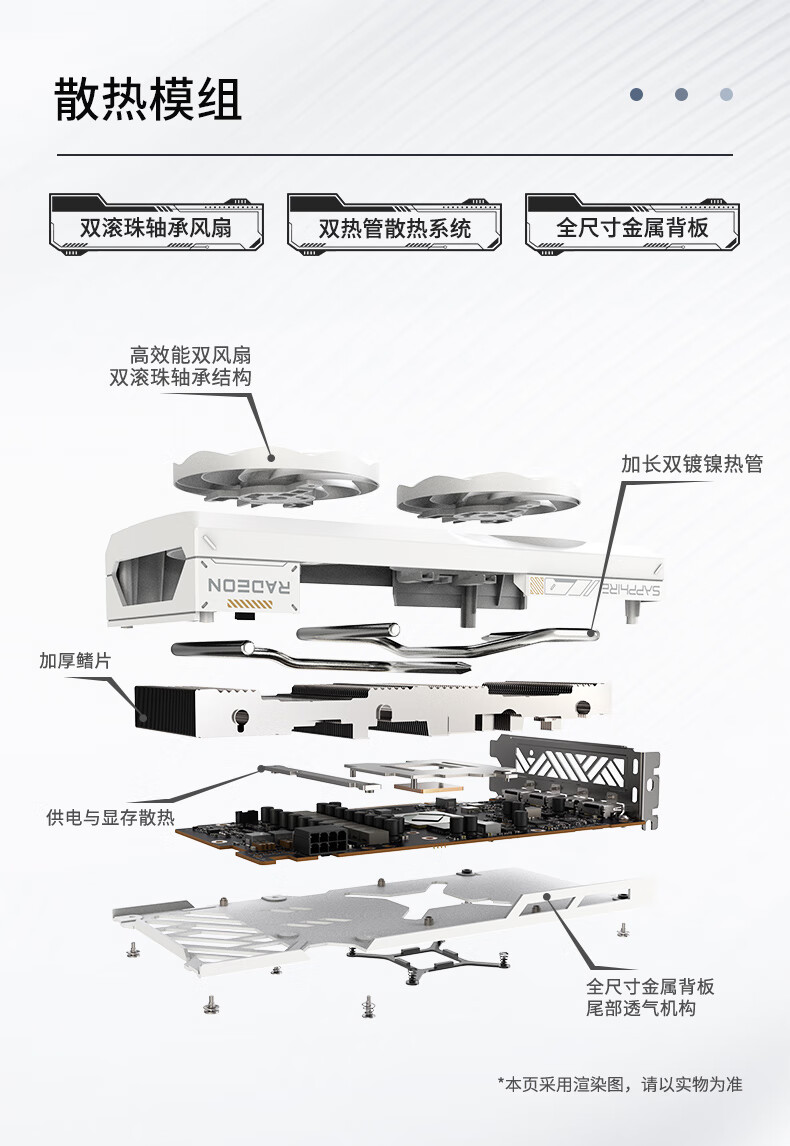 散热模组

双滚珠轴承风扇

双热管散热系统

全尺寸金属背板

高效能双风扇
双滚珠轴承结构

加长双镀镍热管

RADEON

SAPPHIRE

加厚鳍片

供电与显存散热

全尺寸金属背板
尾部透气机构

*本页采用渲染图，请以实物为准