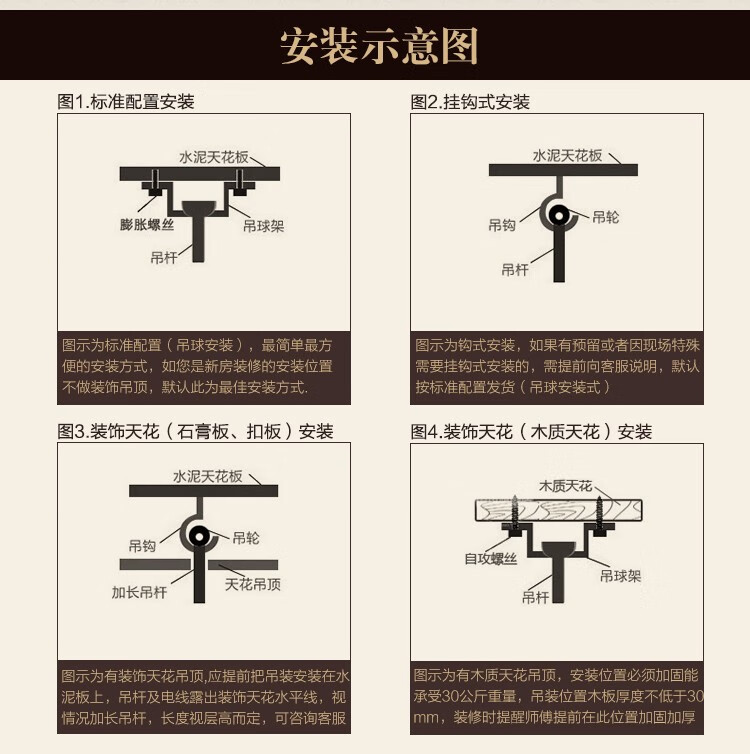 安装示意图

图1.标准配置安装

水泥天花板
膨胀螺丝
吊球架
吊杆

图示为标准配置（吊球安装），最简单最方便的安装方式，如您是新房装修的安装位置不做装饰吊顶，默认此为最佳安装方式.

图2.挂钩式安装

水泥天花板
吊钩
吊轮
吊杆

图示为钩式安装，如果有预留或者因现场特殊需要挂钩式安装的，需提前向客服说明，默认按标准配置发货（吊球安装式）

图3.装饰天花（石膏板、扣板）安装

水泥天花板
吊钩
吊轮
加长吊杆
天花吊顶

图示为有装饰天花吊顶,应提前把吊装安装在水泥板上，吊杆及电线露出装饰天花水平线，视情况加长吊杆，长度视层高而定，可咨询客服

图4.装饰天花（木质天花）安装

木质天花
自攻螺丝
吊球架
吊杆

图示为有木质天花吊顶，安装位置必须加固能承受30公斤重量，吊装位置木板厚度不低于30mm，装修时提醒师傅提前在此位置加固加厚