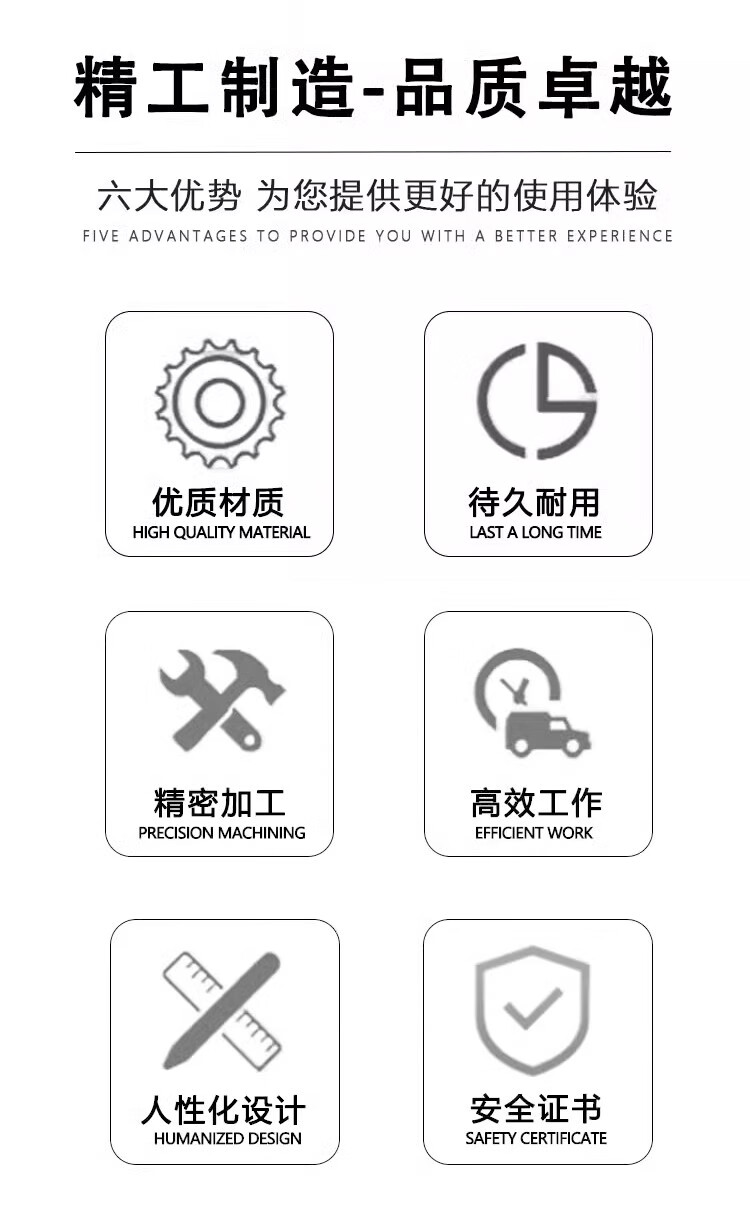 精工制造-品质卓越

六大优势 为您提供更好的使用体验
FIVE ADVANTAGES TO PROVIDE YOU WITH A BETTER EXPERIENCE

优质材质
HIGH QUALITY MATERIAL

待久耐用
LAST A LONG TIME

精密加工
PRECISION MACHINING

高效工作
EFFICIENT WORK

人性化设计
HUMANIZED DESIGN

安全证书
SAFETY CERTIFICATE