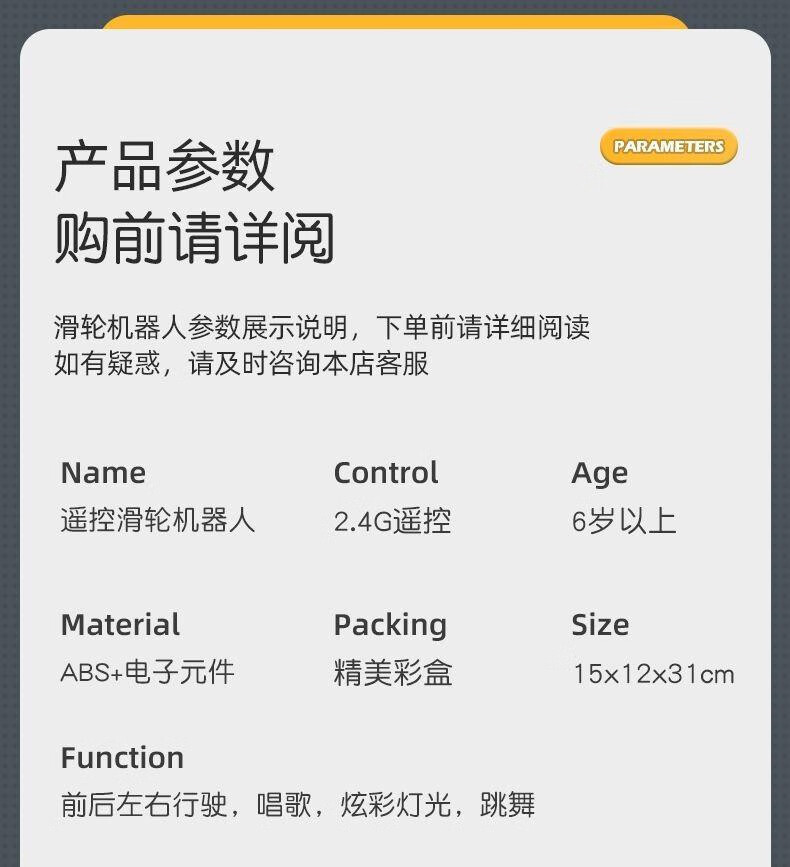 产品参数
购前请详阅

PARAMETERS

滑轮机器人参数展示说明，下单前请详细阅读
如有疑惑，请及时咨询本店客服

Name
遥控滑轮机器人

Control
2.4G遥控

Age
6岁以上

Material
ABS+电子元件

Packing
精美彩盒

Size
15x12x31cm

Function
前后左右行驶，唱歌，炫彩灯光，跳舞