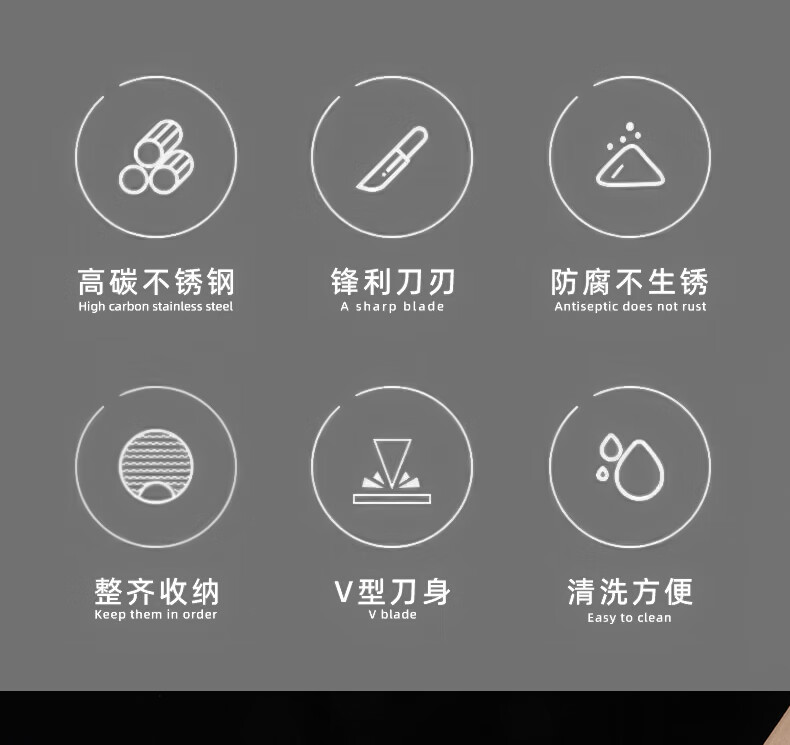 高碳不锈钢
High carbon stainless steel

锋利刀刃
A sharp blade

防腐不生锈
Antiseptic does not rust

整齐收纳
Keep them in order

V型刀身
V blade

清洗方便
Easy to clean