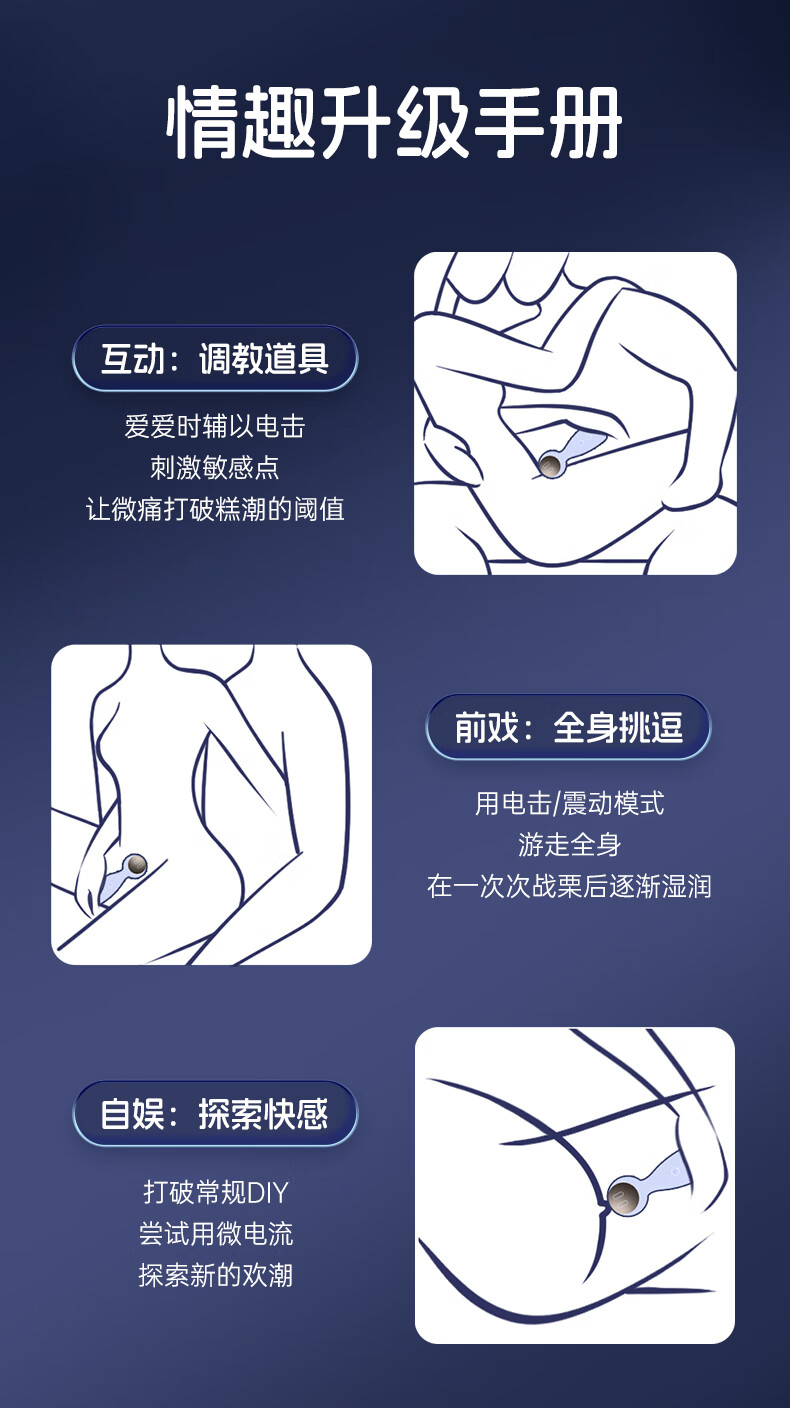 情趣升级手册

互动：调教道具

爱爱时辅以电击
刺激敏感点
让微痛打破糕潮的阈值

前戏：全身挑逗

用电击/震动模式
游走全身
在一次次战栗后逐渐湿润

自娱：探索快感

打破常规DIY
尝试用微电流
探索新的欢潮