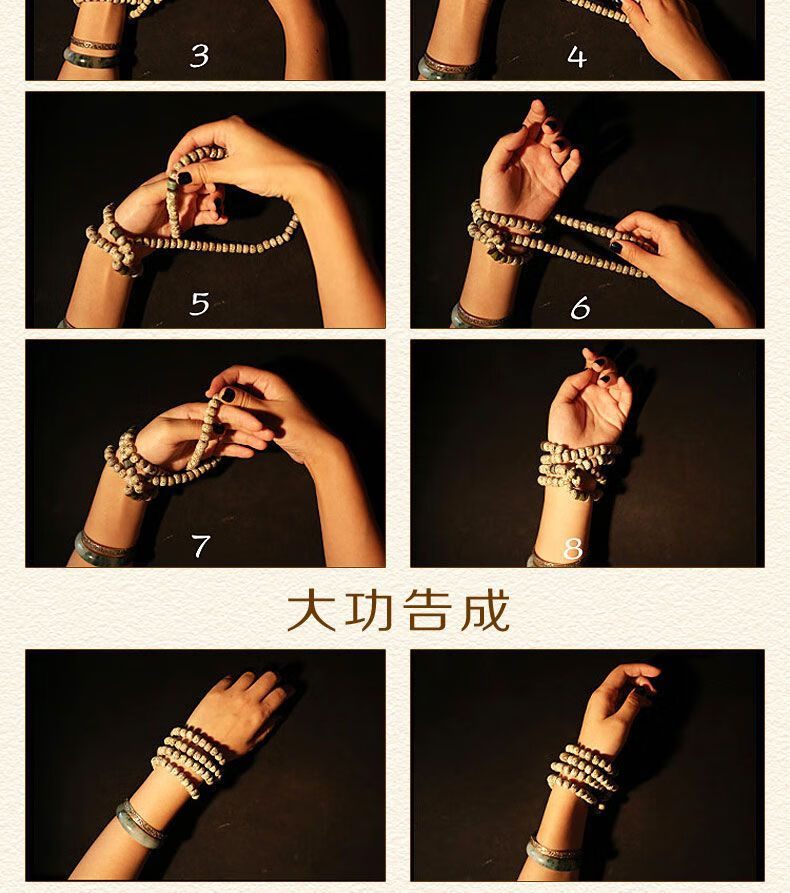 3

4

5

6

7

8

大功告成