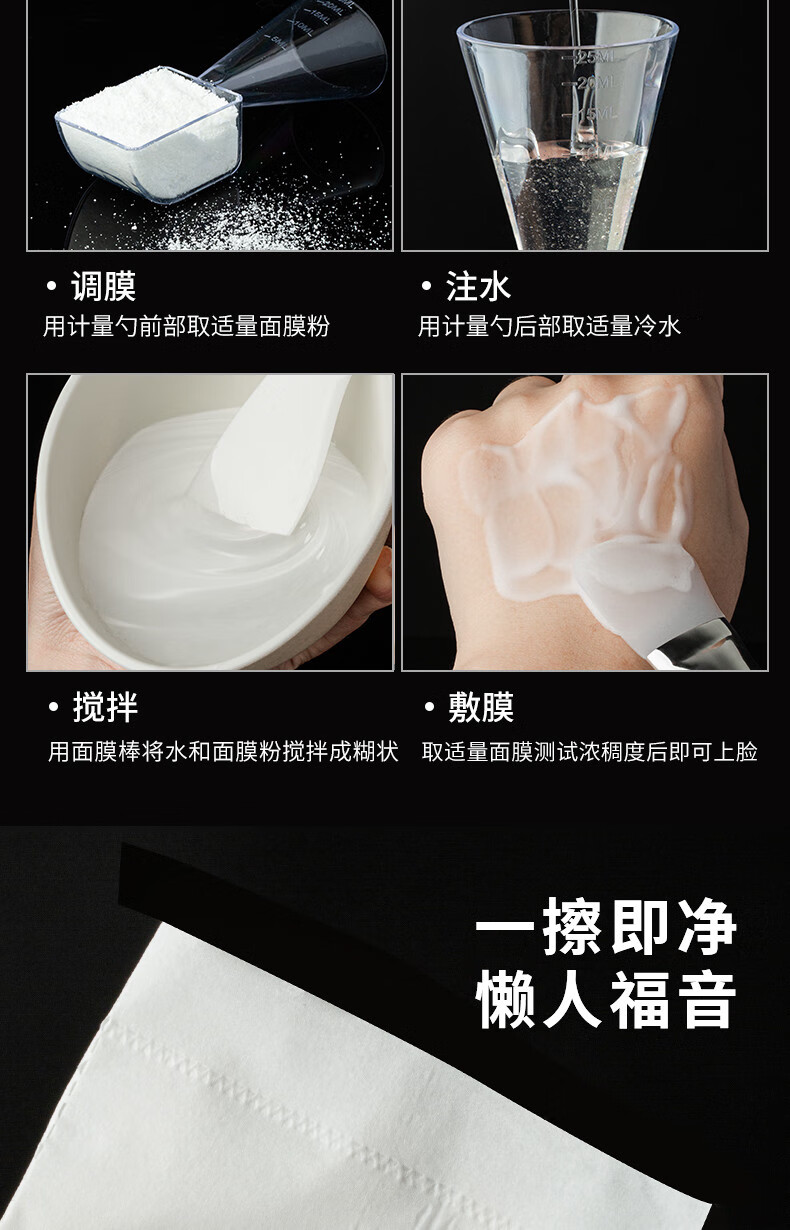 25ML
20ML
15ML

• 调膜
用计量勺前部取适量面膜粉

• 注水
用计量勺后部取适量冷水

• 搅拌
用面膜棒将水和面膜粉搅拌成糊状

• 敷膜
取适量面膜测试浓稠度后即可上脸

一擦即净
懒人福音