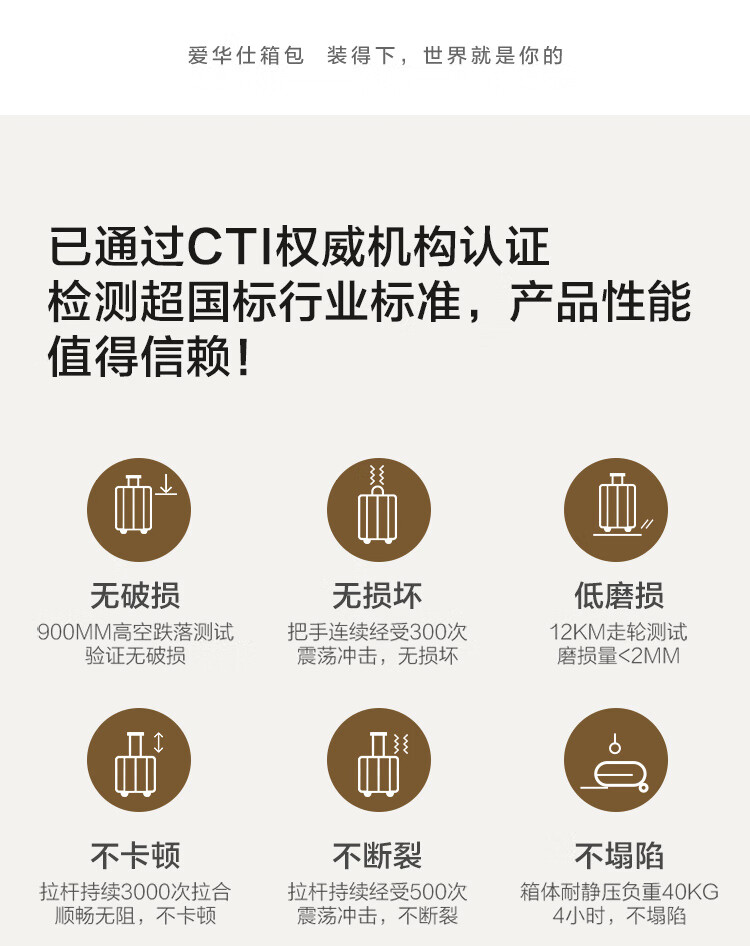 爱华仕箱包 装得下，世界就是你的

已通过CTI权威机构认证
检测超国标行业标准，产品性能
值得信赖！

无破损
900MM高空跌落测试
验证无破损

无损坏
把手连续经受300次
震荡冲击，无损坏

低磨损
12KM走轮测试
磨损量<2MM

不卡顿
拉杆持续3000次拉合
顺畅无阻，不卡顿

不断裂
拉杆持续经受500次
震荡冲击，不断裂

不塌陷
箱体耐静压负重40KG
4小时，不塌陷