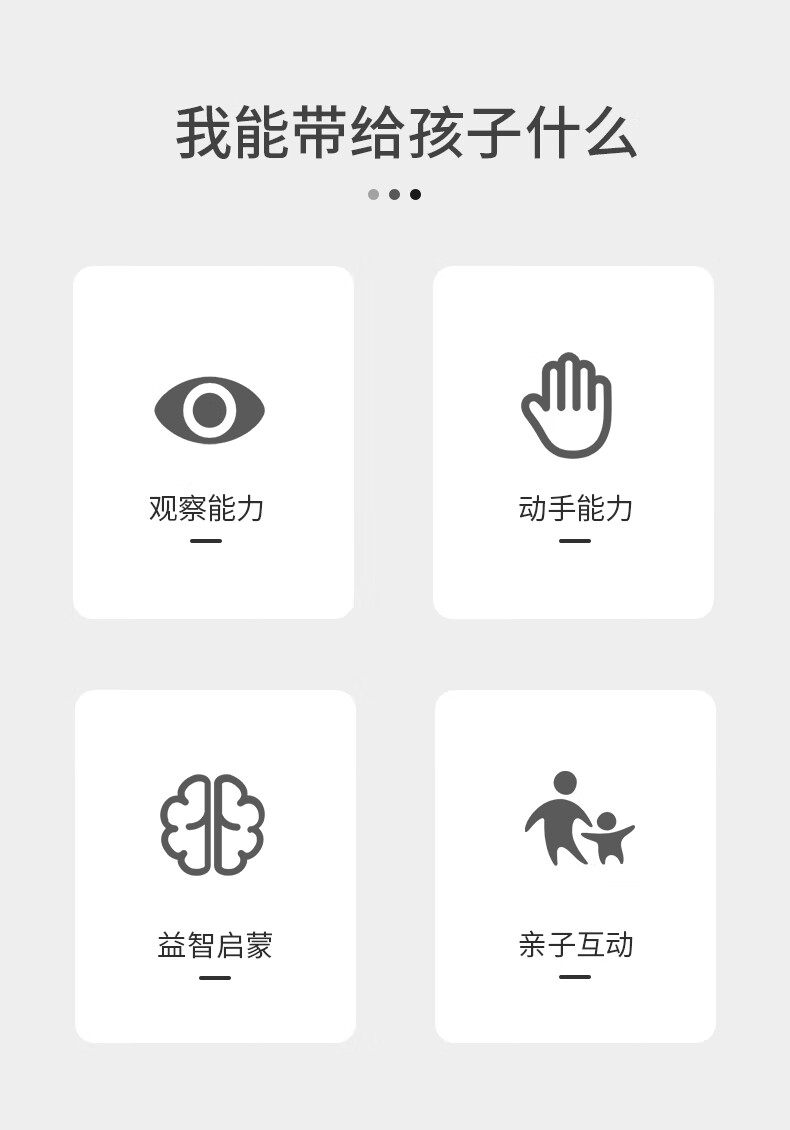 我能带给孩子什么

观察能力

动手能力

益智启蒙

亲子互动