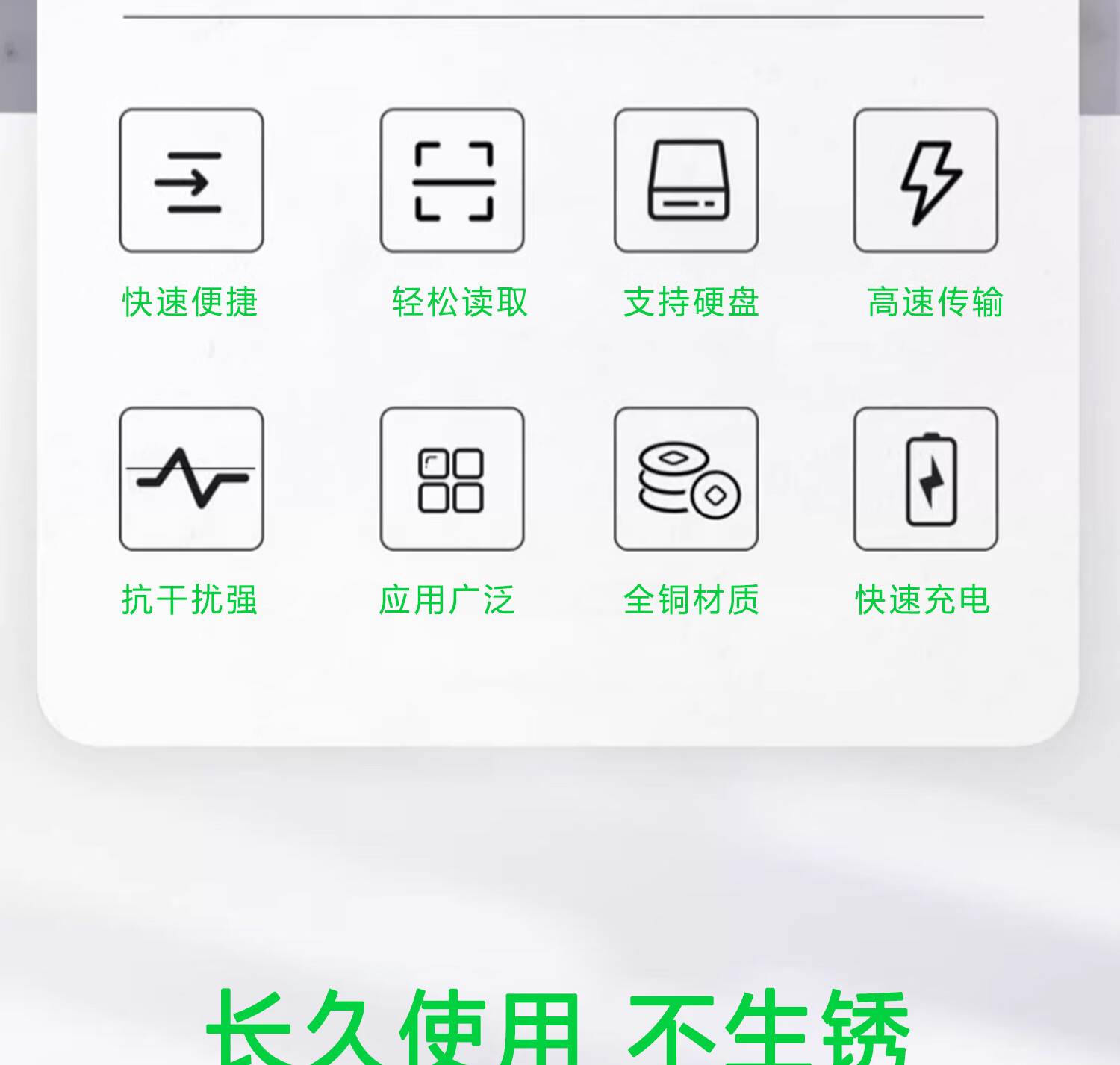 快速便捷 轻松读取 支持硬盘 高速传输

抗干扰强 应用广泛 全铜材质 快速充电

长久使用 不生锈