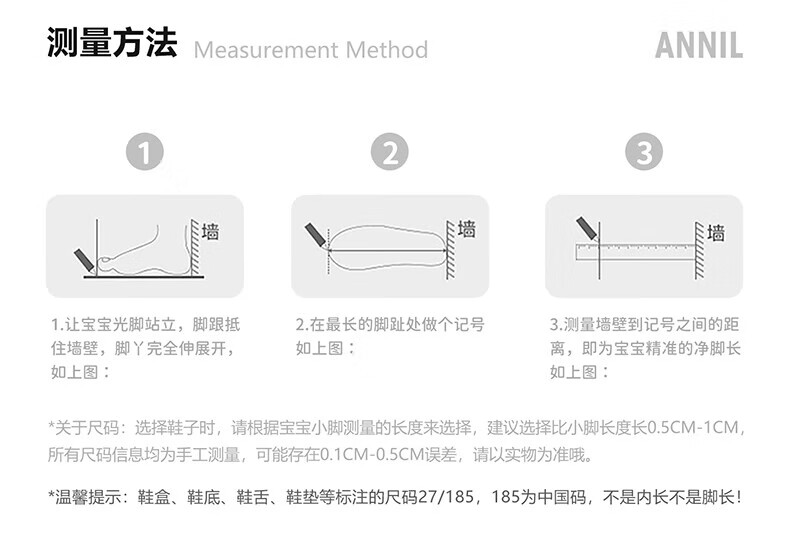 测量方法 Measurement Method

ANNIL

1

墙

1.让宝宝光脚站立，脚跟抵住墙壁，脚丫完全伸展开，如上图：

2

墙

2.在最长的脚趾处做个记号如上图：

3

墙

3.测量墙壁到记号之间的距离，即为宝宝精准的净脚长如上图：

*关于尺码：选择鞋子时，请根据宝宝小脚测量的长度来选择，建议选择比小脚长度长0.5CM-1CM，所有尺码信息均为手工测量，可能存在0.1CM-0.5CM误差，请以实物为准哦。

*温馨提示：鞋盒、鞋底、鞋舌、鞋垫等标注的尺码27/185，185为中国码，不是内长不是脚长！