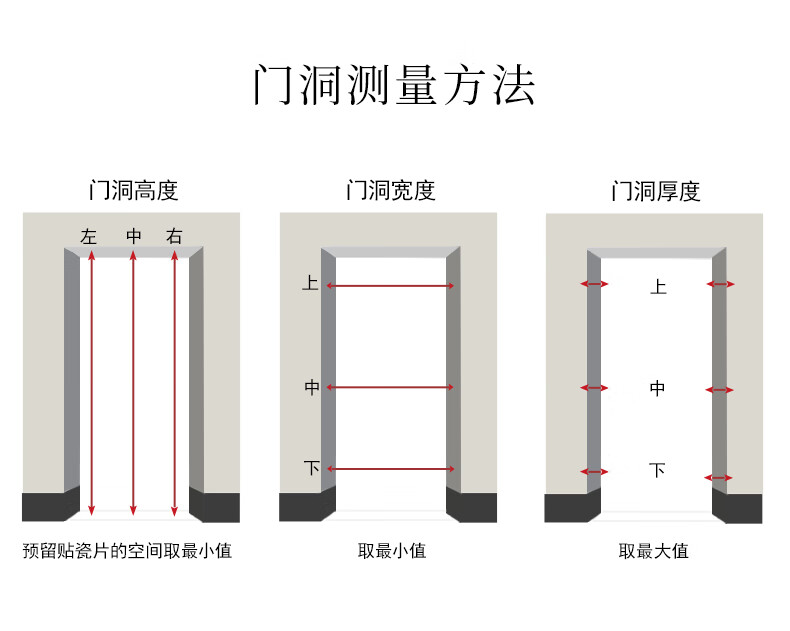 门洞测量方法

门洞高度

左 中 右

预留贴瓷片的空间取最小值

门洞宽度

上

中

下

取最小值

门洞厚度

上

中

下

取最大值