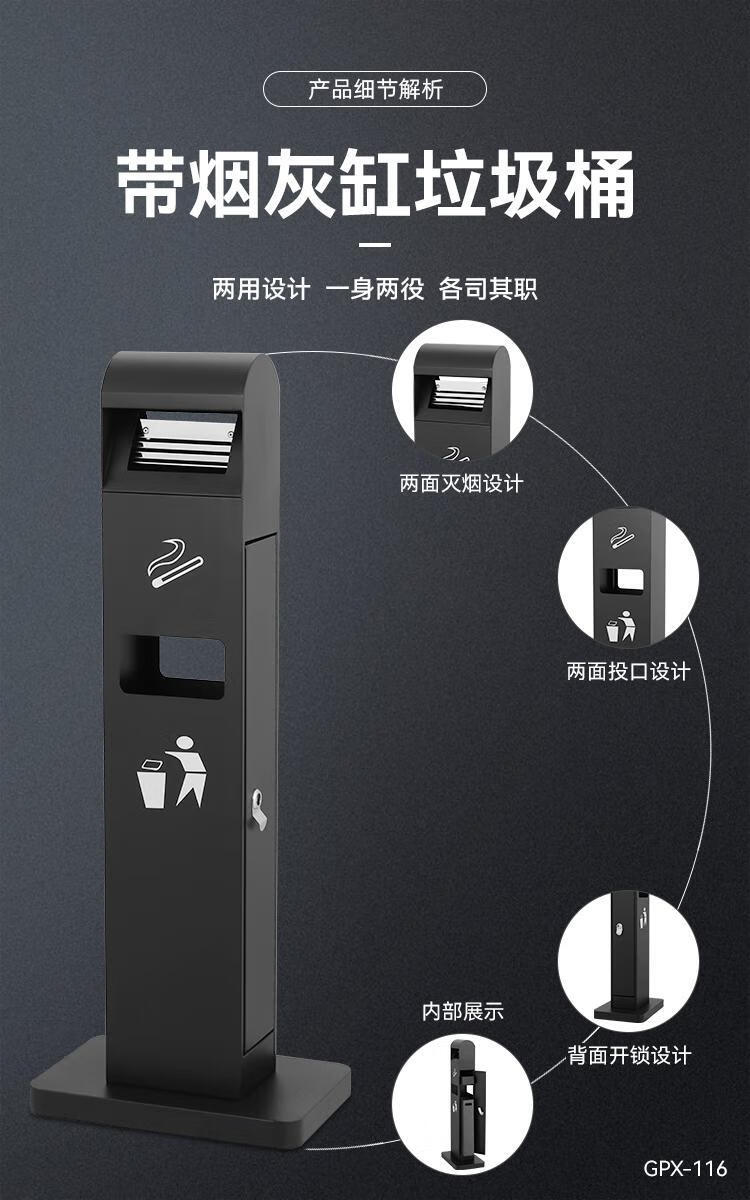 产品细节解析

带烟灰缸垃圾桶

两用设计 一身两役 各司其职

两面灭烟设计

两面投口设计

内部展示

背面开锁设计

GPX-116