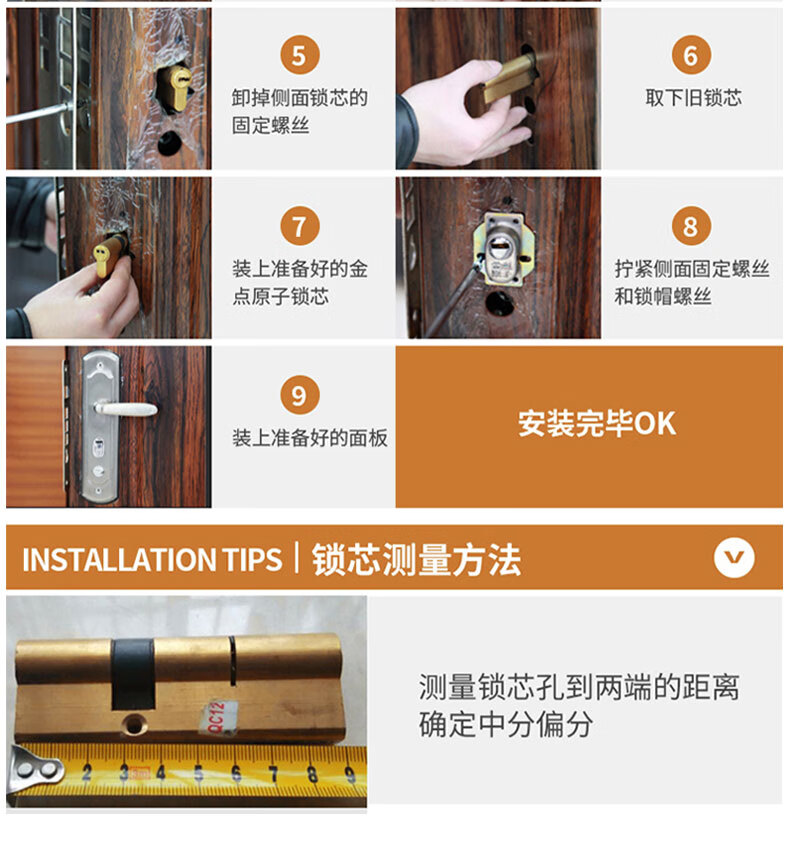 5
卸掉侧面锁芯的固定螺丝

6
取下旧锁芯

7
装上准备好的金点原子锁芯

8
拧紧侧面固定螺丝和锁帽螺丝

9
装上准备好的面板

安装完毕OK

INSTALLATION TIPS | 锁芯测量方法

QC12

2 3 4 5 6 7 8 9

测量锁芯孔到两端的距离确定中分偏分