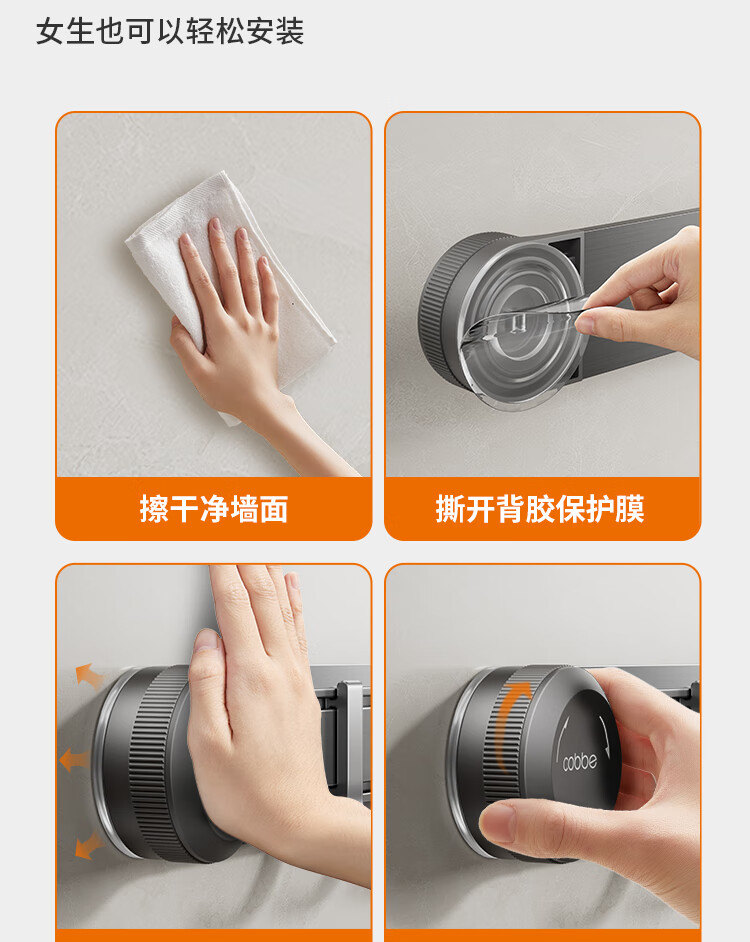 女生也可以轻松安装

擦干净墙面

撕开背胶保护膜

cobbe